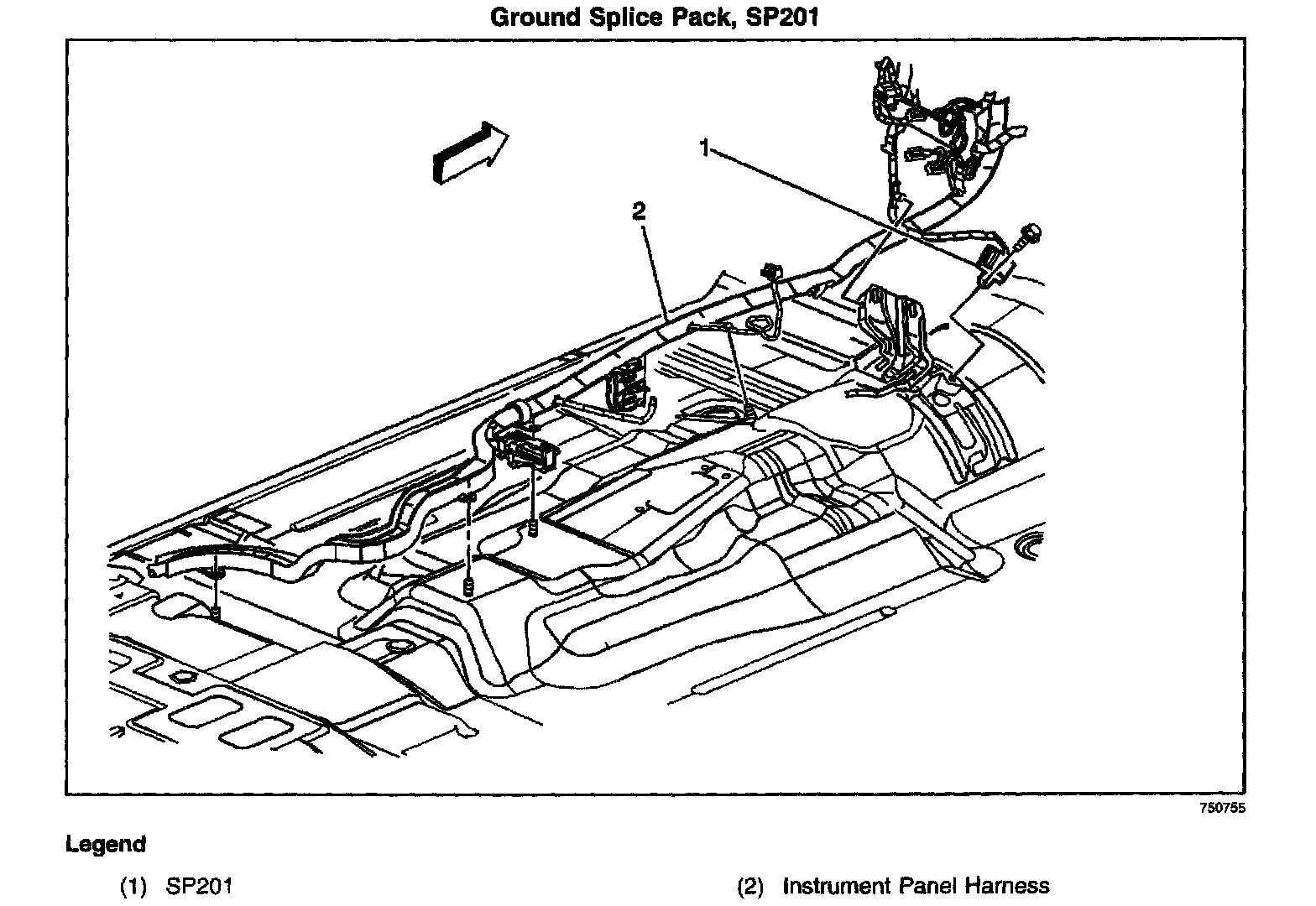 Ground Splice Pack, SP201

1

2

750755

Legend

(1) SP201

(2) Instrument Panel Harness