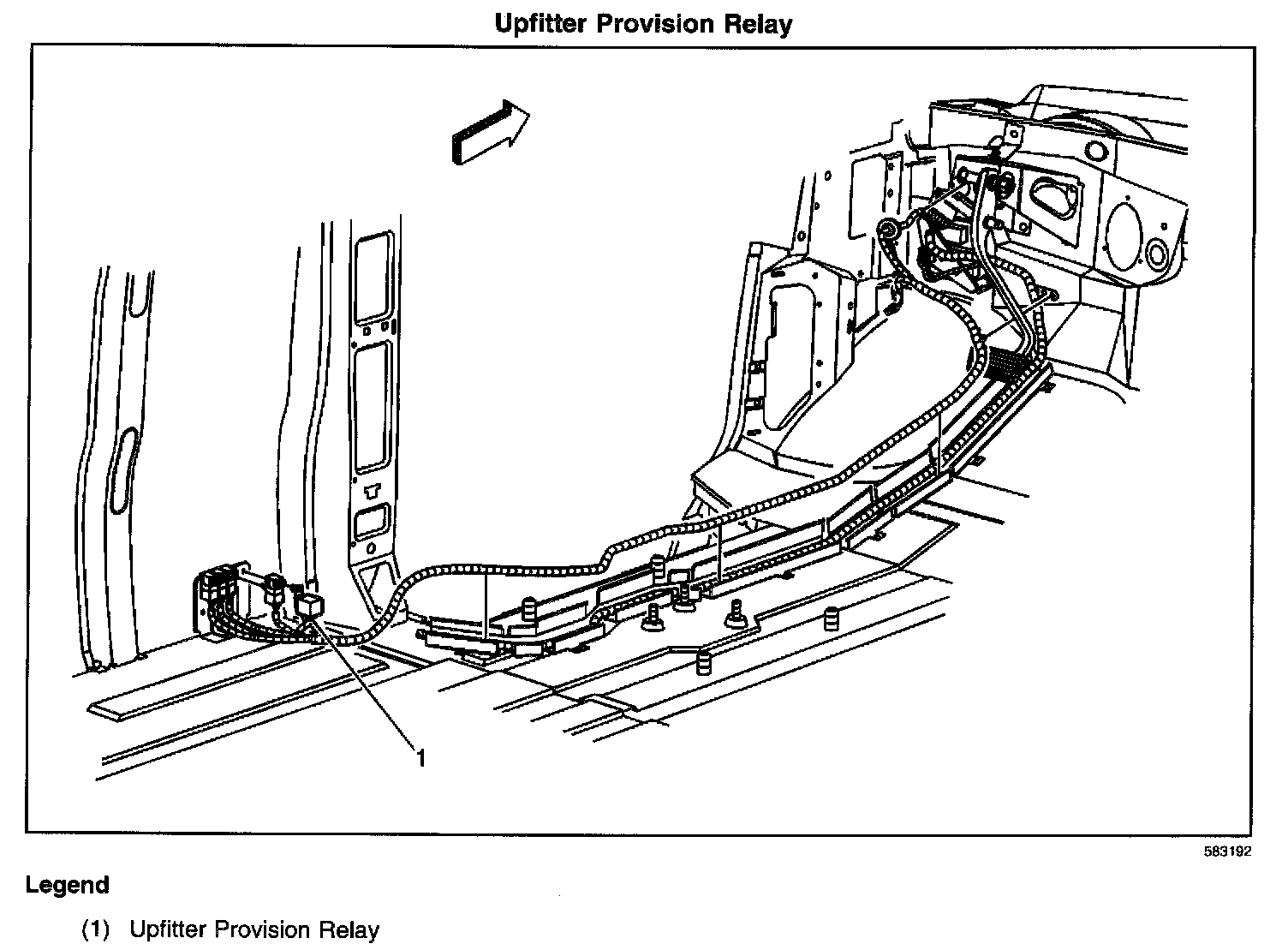 Upfitter Provision Relay

1

583192

Legend

(1) Upfitter Provision Relay