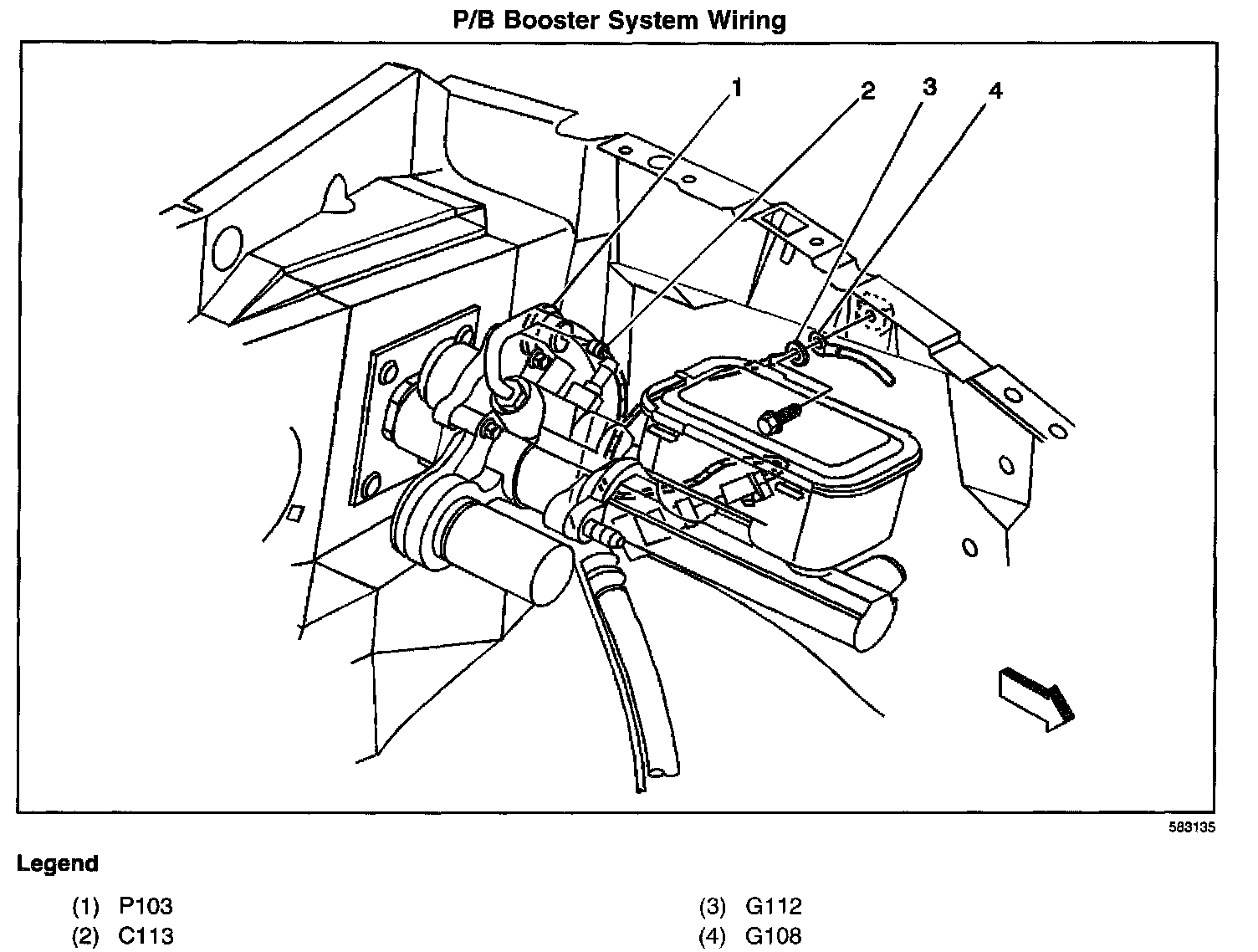 P/B Booster System Wiring

1
2
3
4

583135

Legend

(1) P103
(2) C113

(3) G112
(4) G108