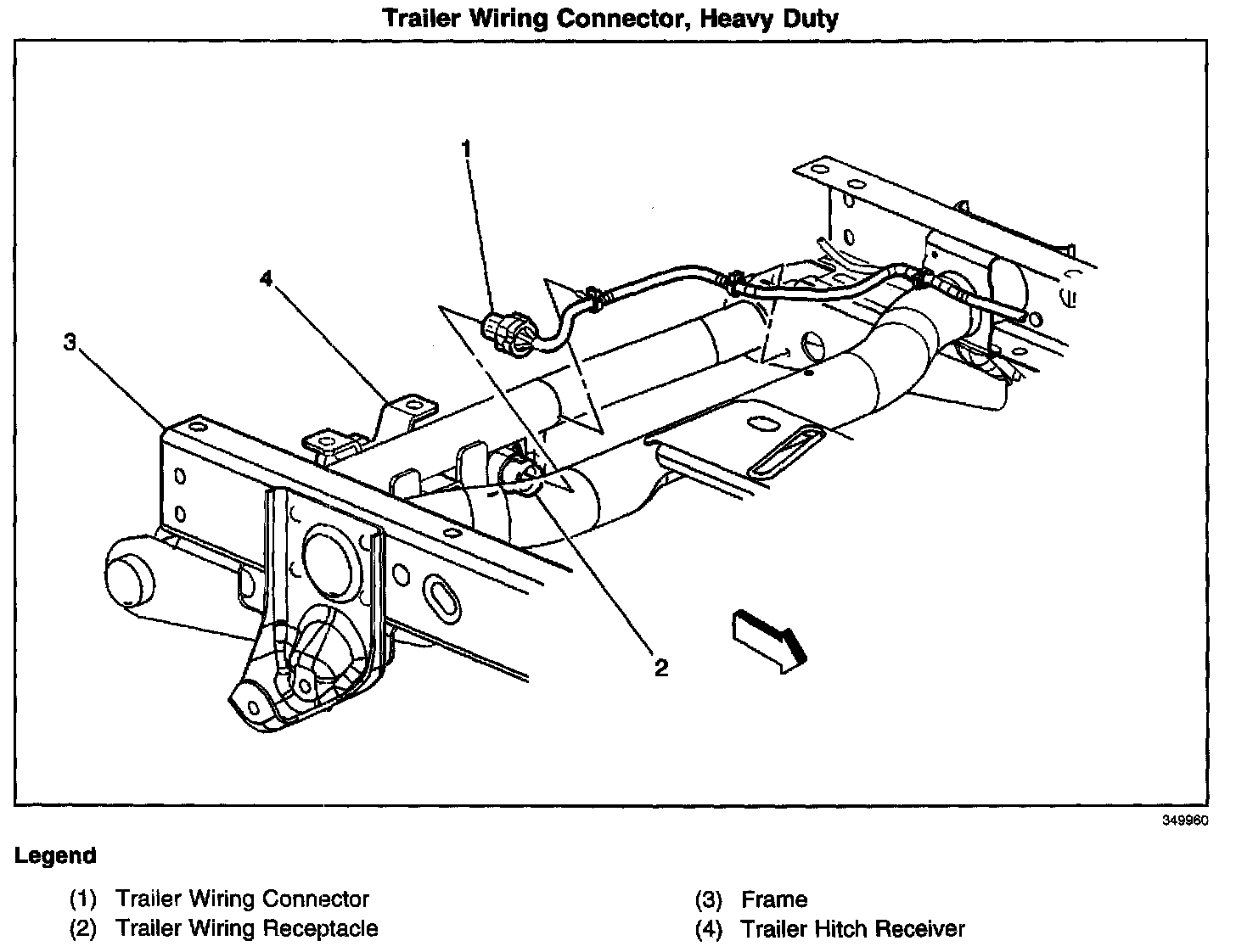 Trailer Wiring Connector, Heavy Duty

1

4

3

2

349960

Legend

(1) Trailer Wiring Connector
(2) Trailer Wiring Receptacle

(3) Frame
(4) Trailer Hitch Receiver