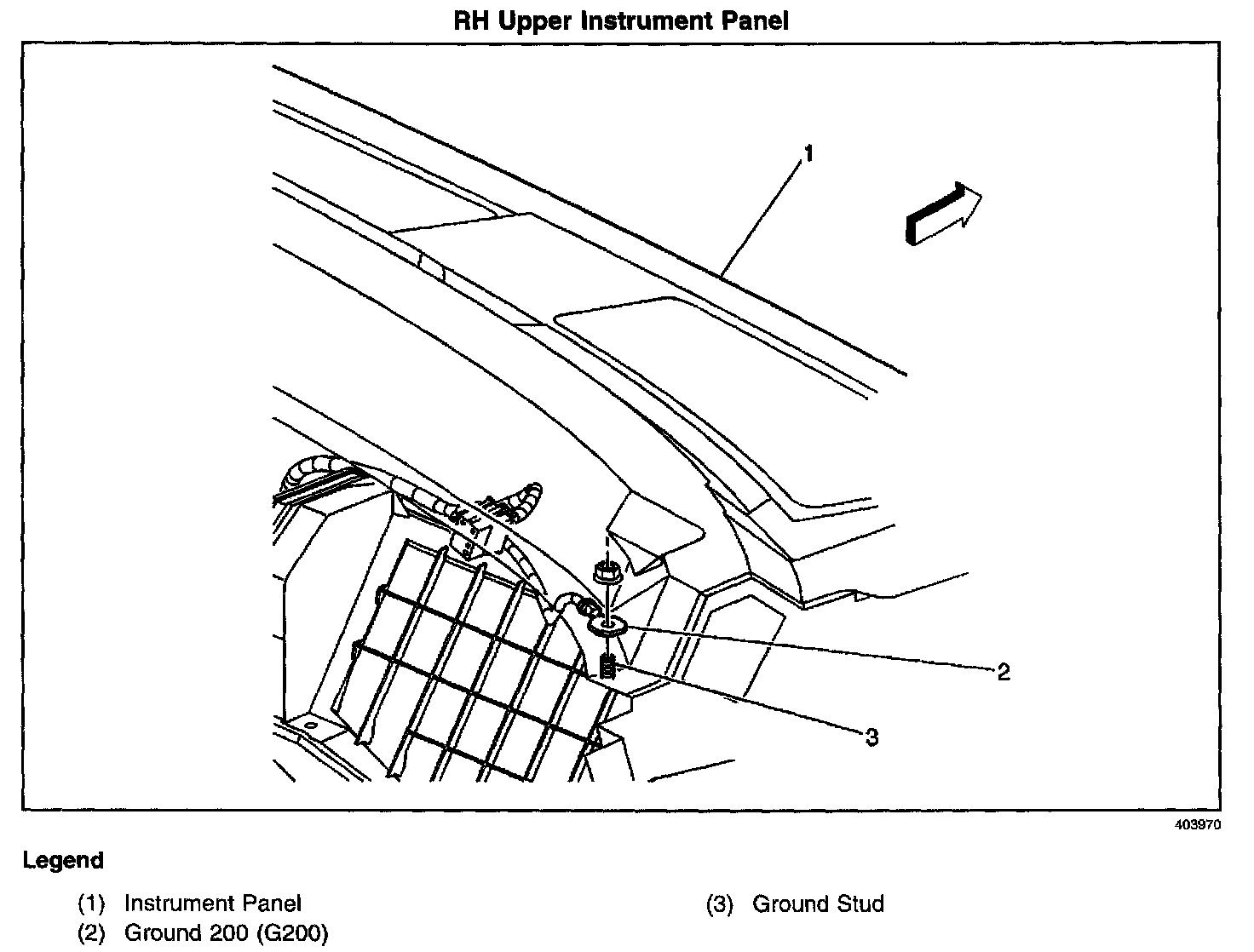 RH Upper Instrument Panel

1

2

3

403970

Legend

(1) Instrument Panel
(2) Ground 200 (G200)

(3) Ground Stud