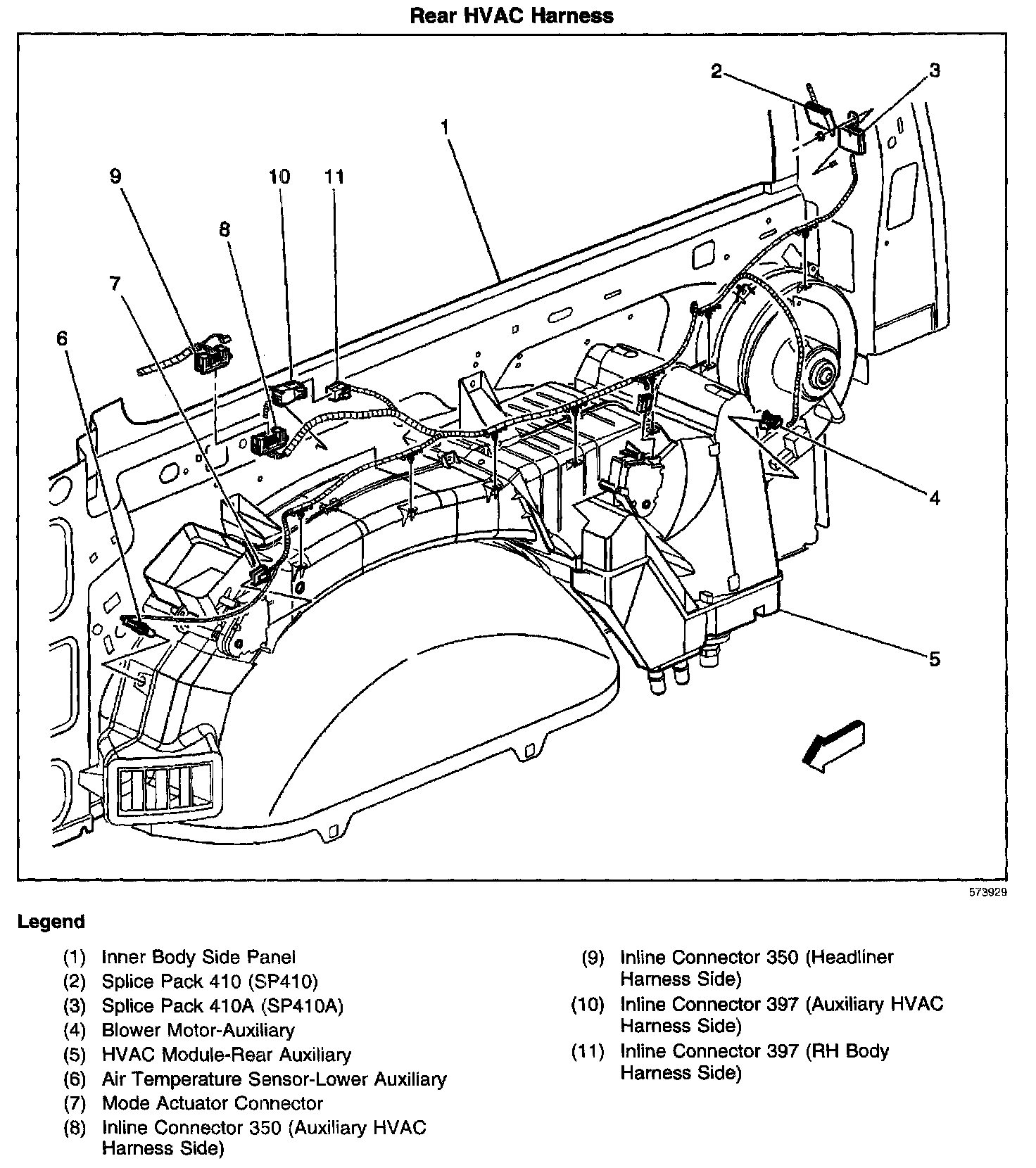 Rear HVAC Harness

2
3
1
9
10
11
8
7
6
4
5

573929

Legend

(1) Inner Body Side Panel
(2) Splice Pack 410 (SP410)
(3) Splice Pack 410A (SP410A)
(4) Blower Motor-Auxiliary
(5) HVAC Module-Rear Auxiliary
(6) Air Temperature Sensor-Lower Auxiliary
(7) Mode Actuator Connector
(8) Inline Connector 350 (Auxiliary HVAC Harness Side)

(9) Inline Connector 350 (Headliner Harness Side)
(10) Inline Connector 397 (Auxiliary HVAC Harness Side)
(11) Inline Connector 397 (RH Body Harness Side)