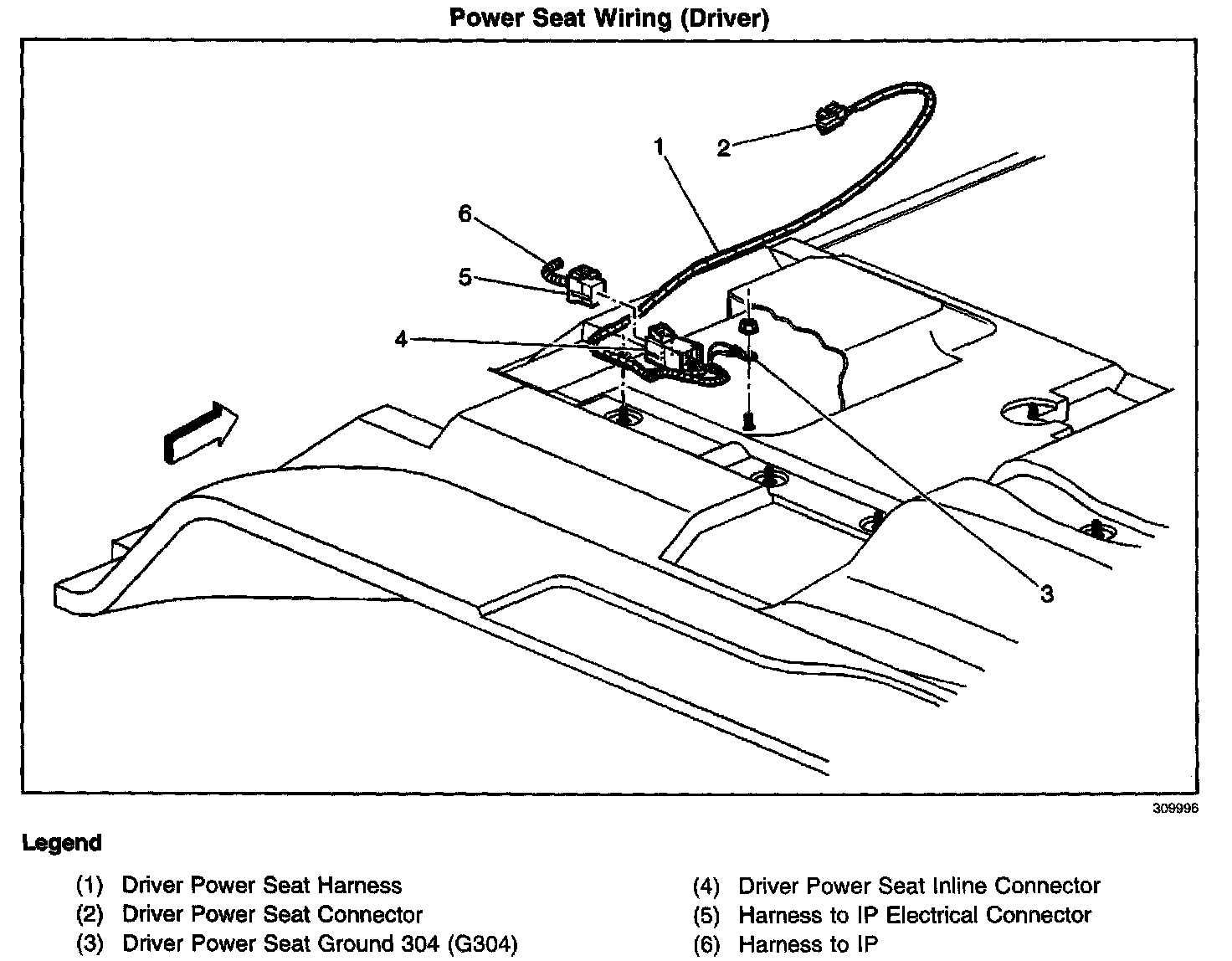 Power Seat Wiring (Driver)

1
2
6
5
4
3

309996

Legend

(1) Driver Power Seat Harness
(2) Driver Power Seat Connector
(3) Driver Power Seat Ground 304 (G304)

(4) Driver Power Seat Inline Connector
(5) Harness to IP Electrical Connector
(6) Harness to IP