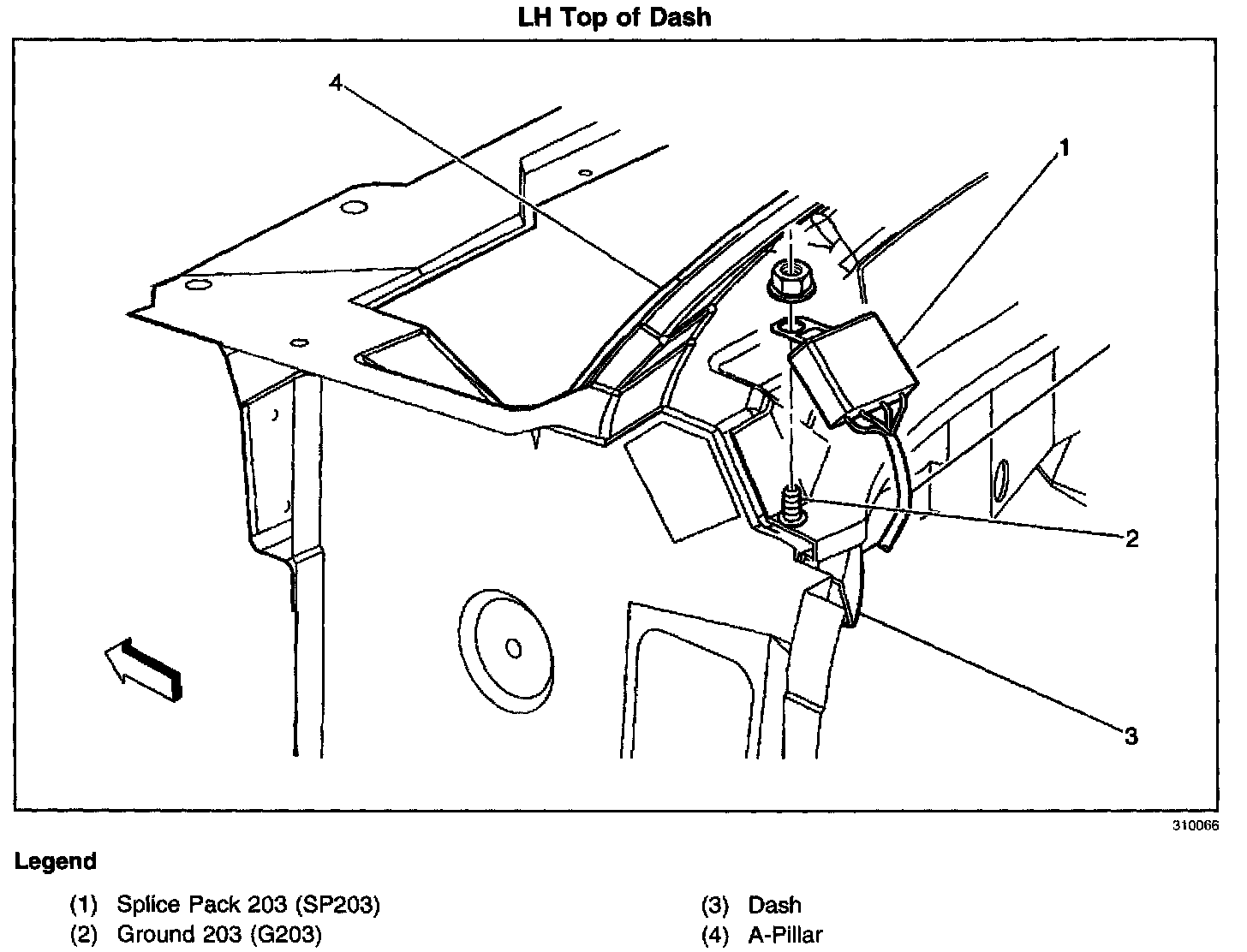 LH Top of Dash

4

1

2

3

310066

Legend

(1) Splice Pack 203 (SP203)
(2) Ground 203 (G203)

(3) Dash
(4) A-Pillar