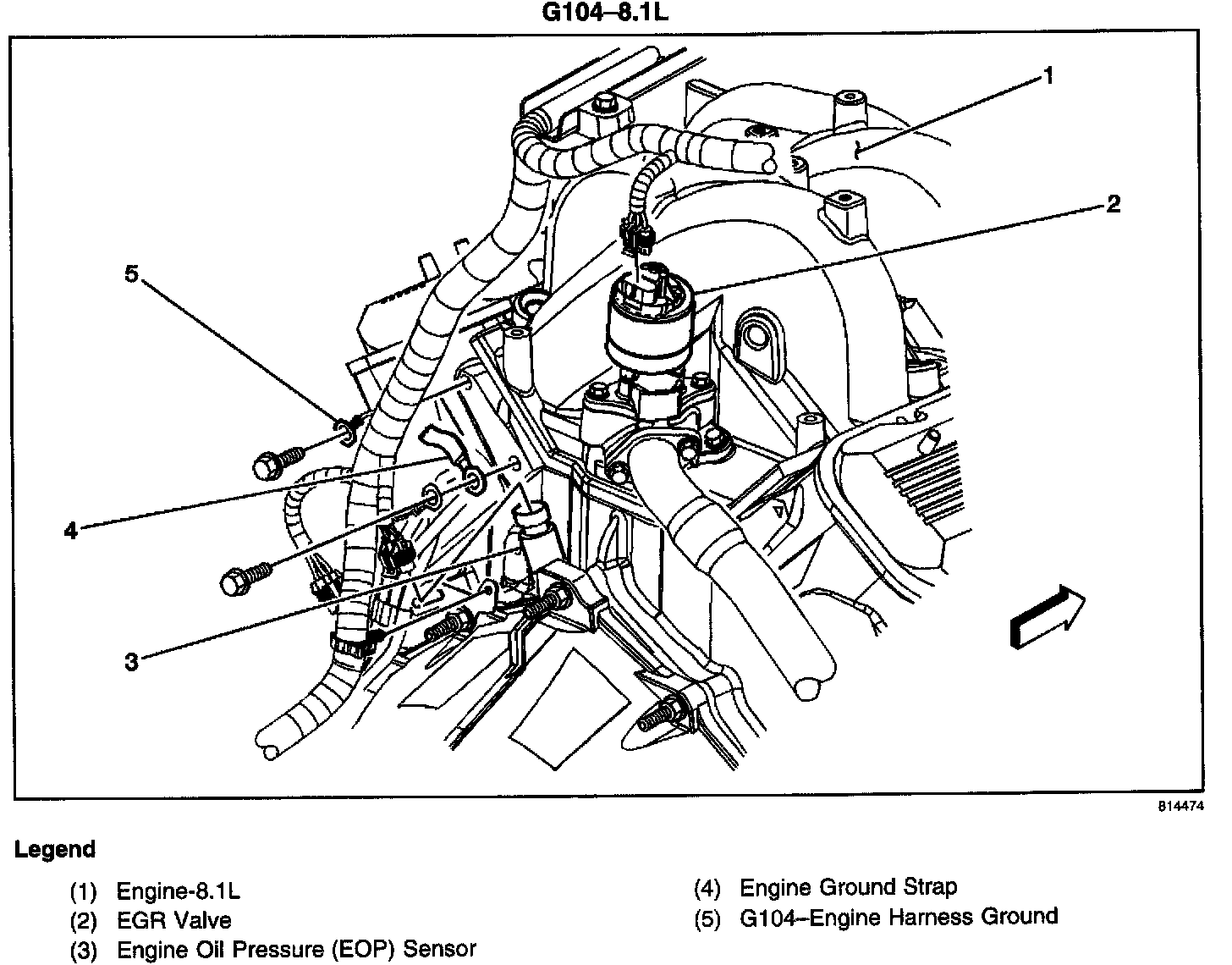 G104–8.1L

1

2

5

4

3

814474

Legend

(1) Engine-8.1L
(2) EGR Valve
(3) Engine Oil Pressure (EOP) Sensor

(4) Engine Ground Strap
(5) G104–Engine Harness Ground