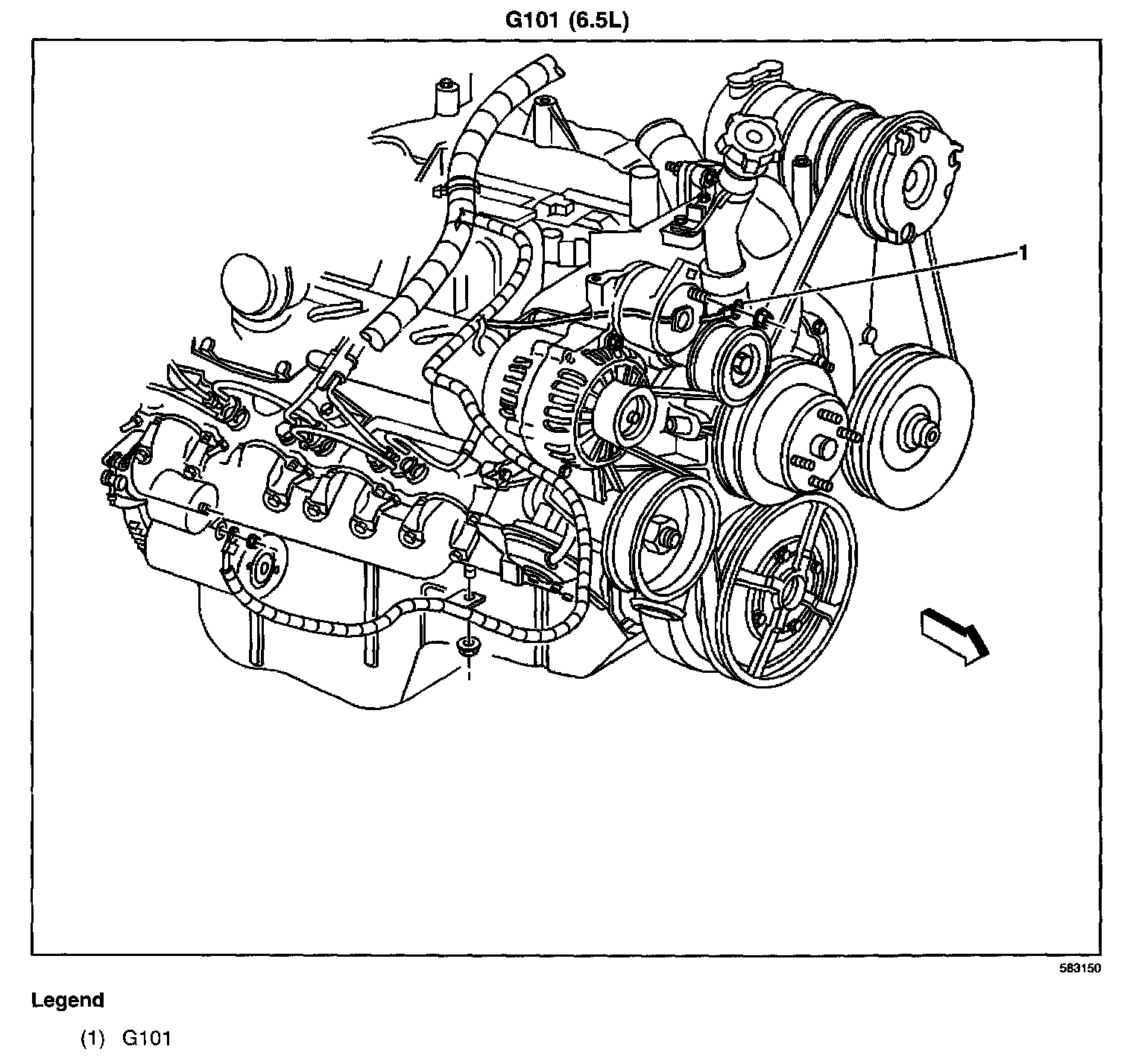 G101 (6.5L)

1

583150

Legend

(1) G101