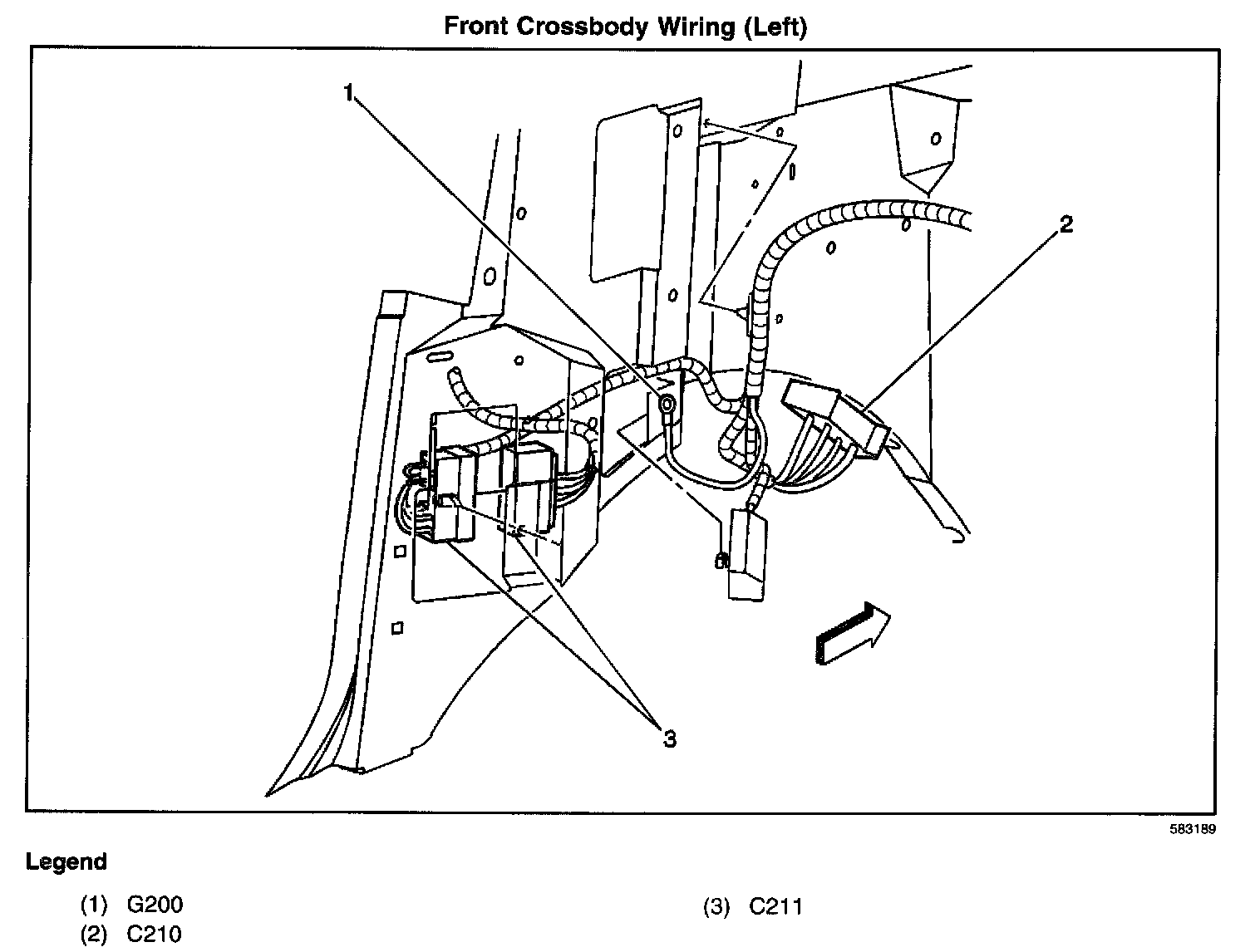 Front Crossbody Wiring (Left)

1

2

3

583189

Legend

(1) G200
(2) C210

(3) C211