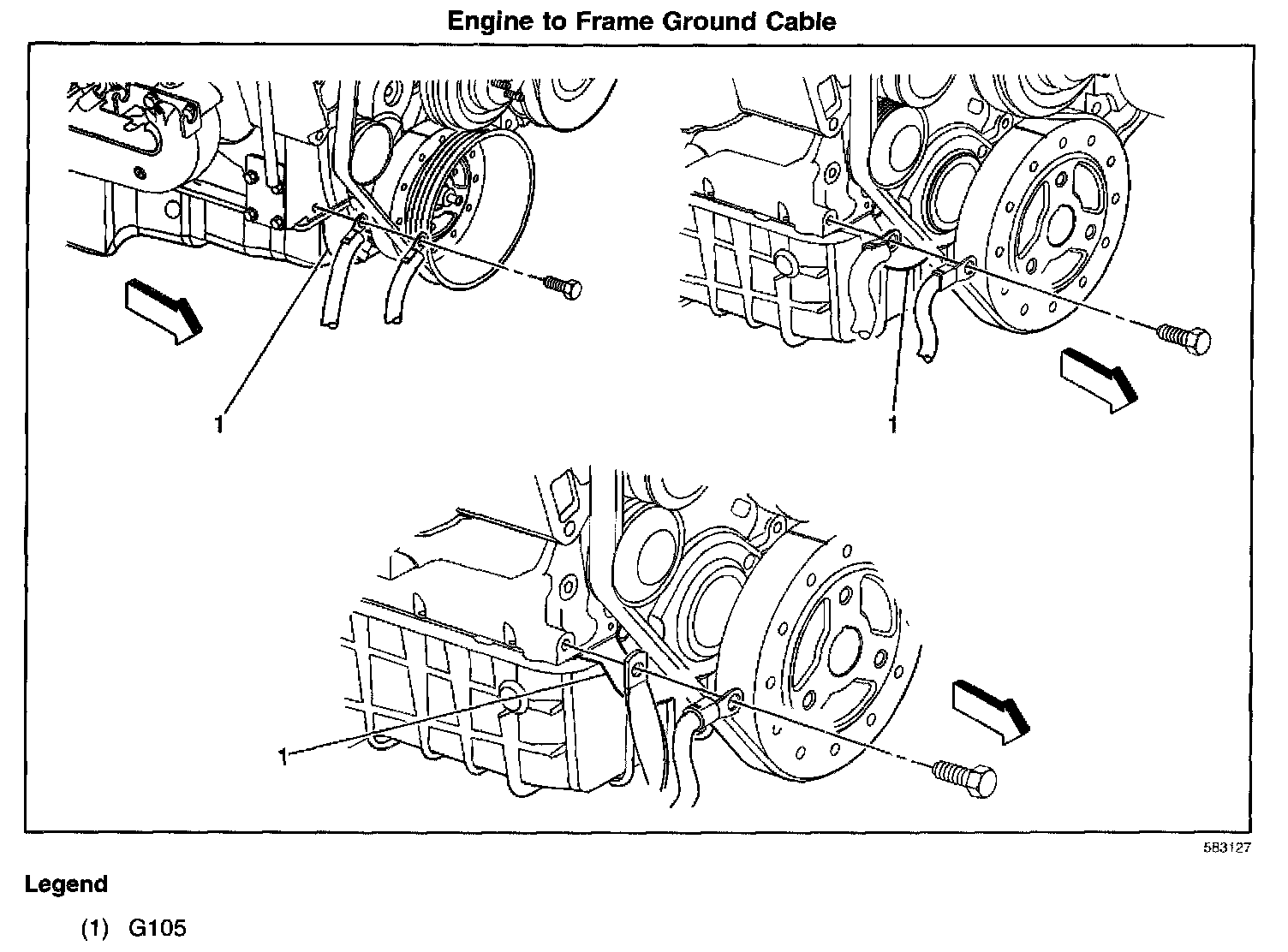 Engine to Frame Ground Cable

1

1

1

583127

Legend

(1) G105