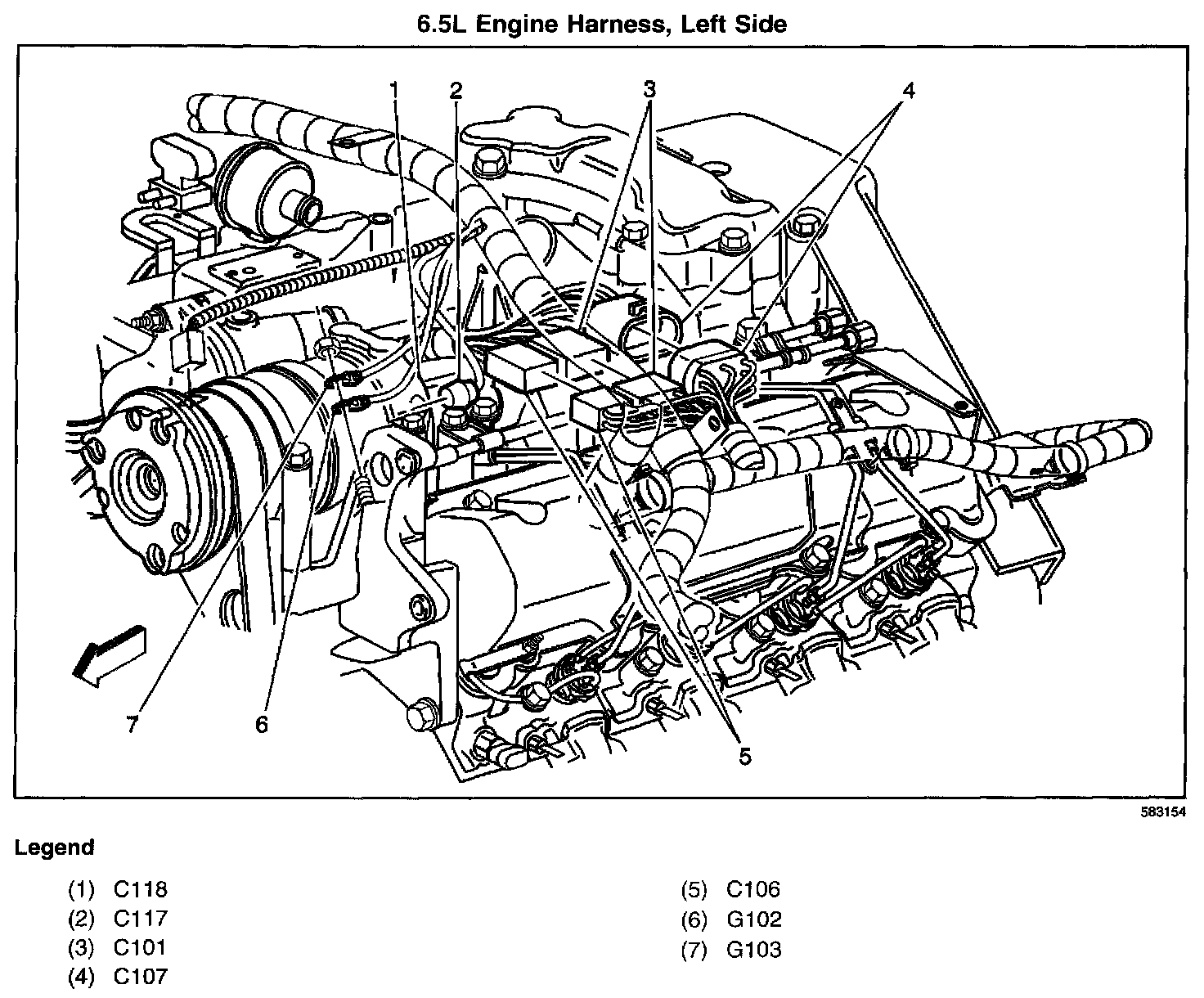 6.5L Engine Harness, Left Side

1
2
3
4
7
6
5

583154

Legend

(1) C118
(2) C117
(3) C101
(4) C107

(5) C106
(6) G102
(7) G103