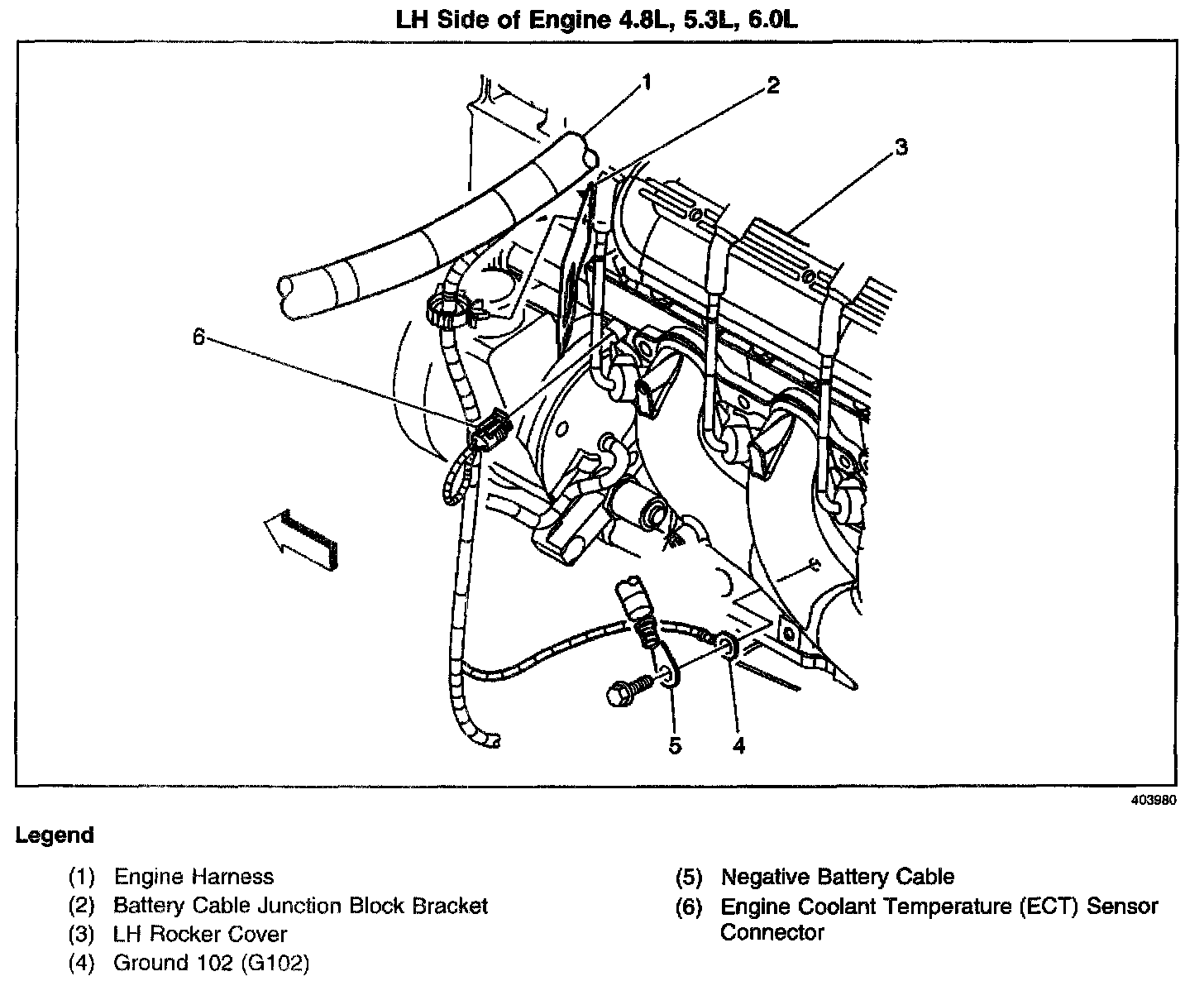 LH Side of Engine 4.8L, 5.3L, 6.0L

1
2
3
6
5
4

403980

Legend

(1) Engine Harness
(2) Battery Cable Junction Block Bracket
(3) LH Rocker Cover
(4) Ground 102 (G102)

(5) Negative Battery Cable
(6) Engine Coolant Temperature (ECT) Sensor Connector