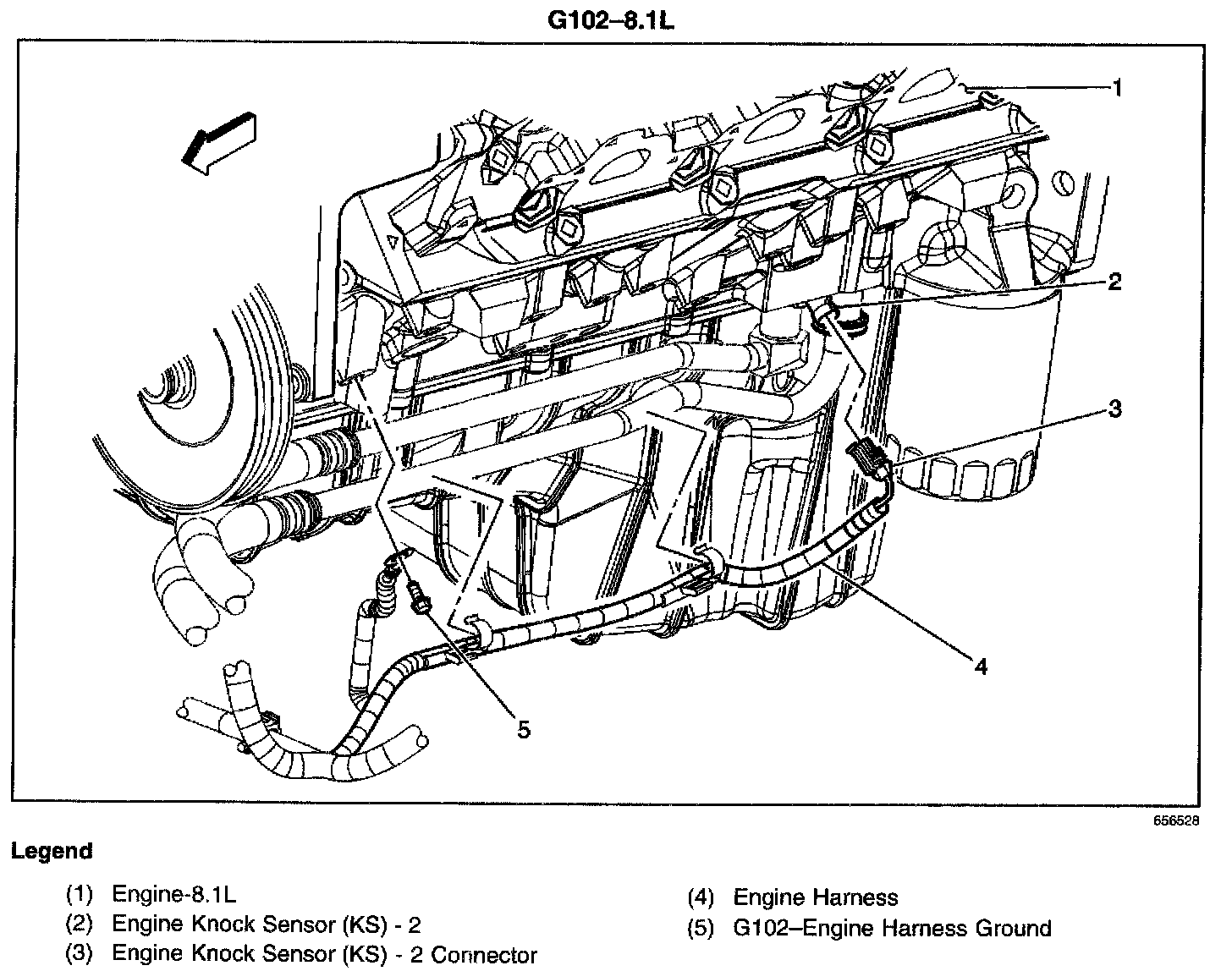 G102–8.1L

1

2

3

4

5

656528

Legend

(1) Engine-8.1L
(2) Engine Knock Sensor (KS) - 2
(3) Engine Knock Sensor (KS) - 2 Connector

(4) Engine Harness
(5) G102–Engine Harness Ground