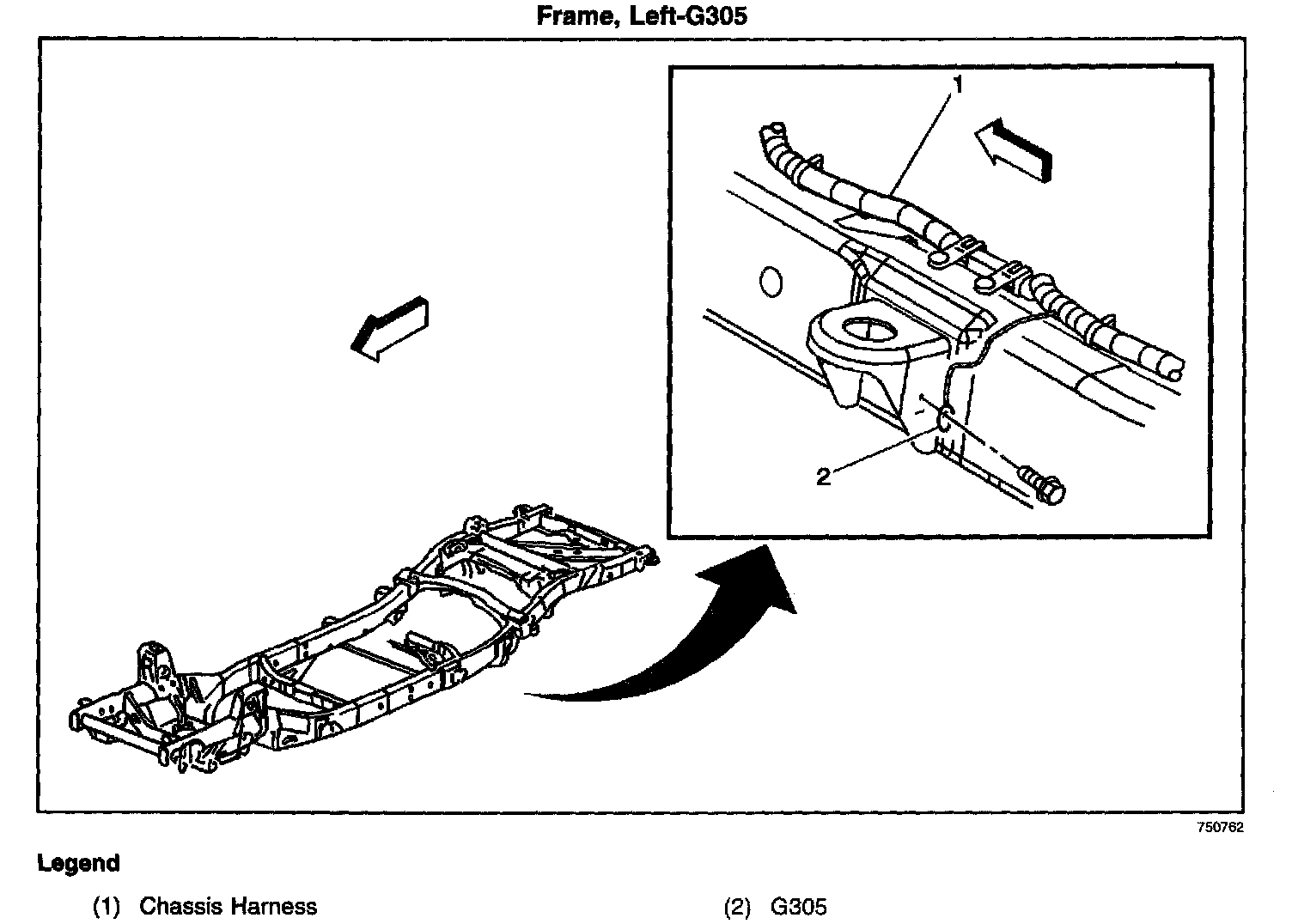 Frame, Left-G305

1

2

750762

Legend

(1) Chassis Harness

(2) G305