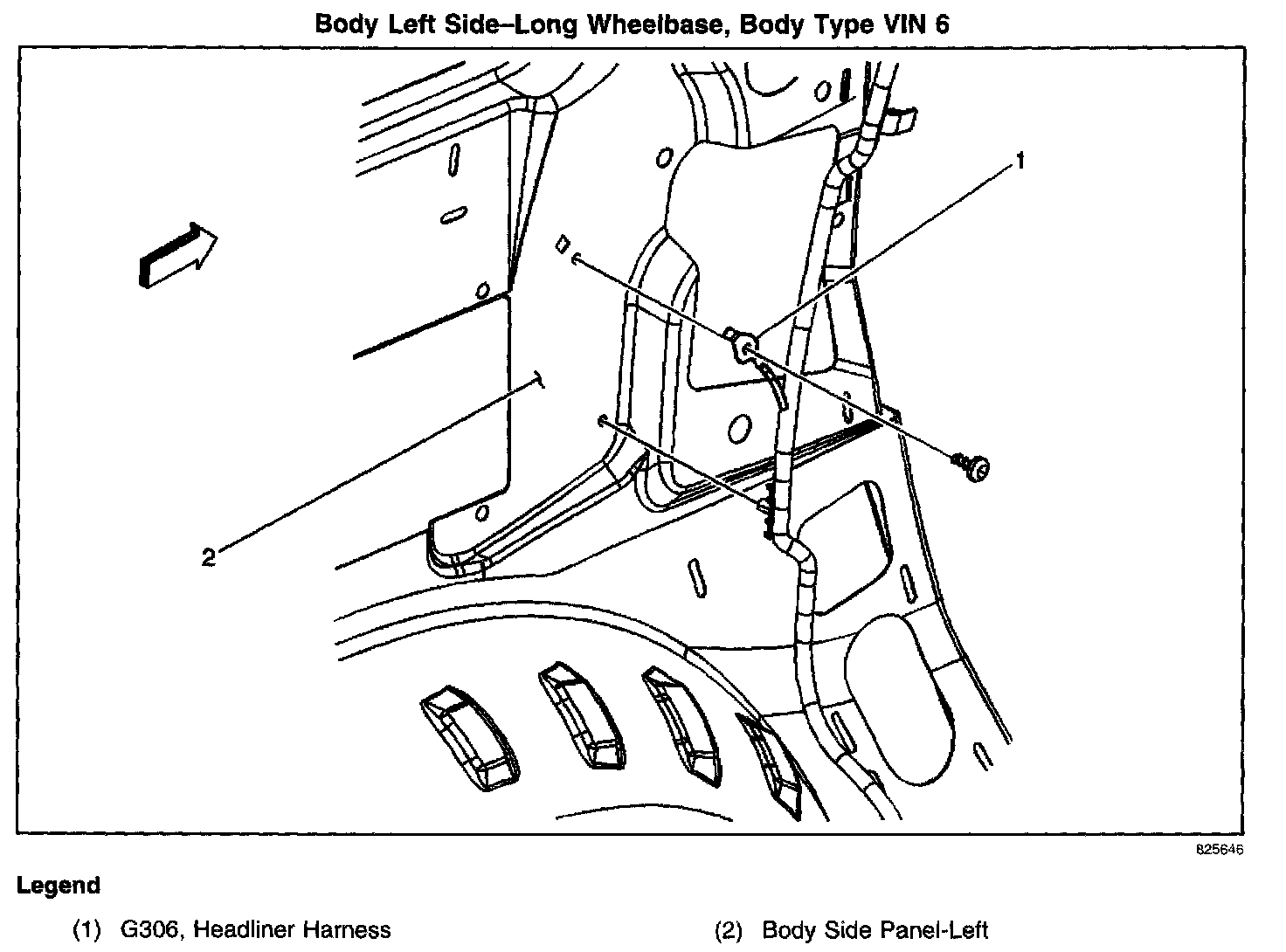 Body Left Side–Long Wheelbase, Body Type VIN 6

1

2

825646

Legend

(1) G306, Headliner Harness

(2) Body Side Panel-Left