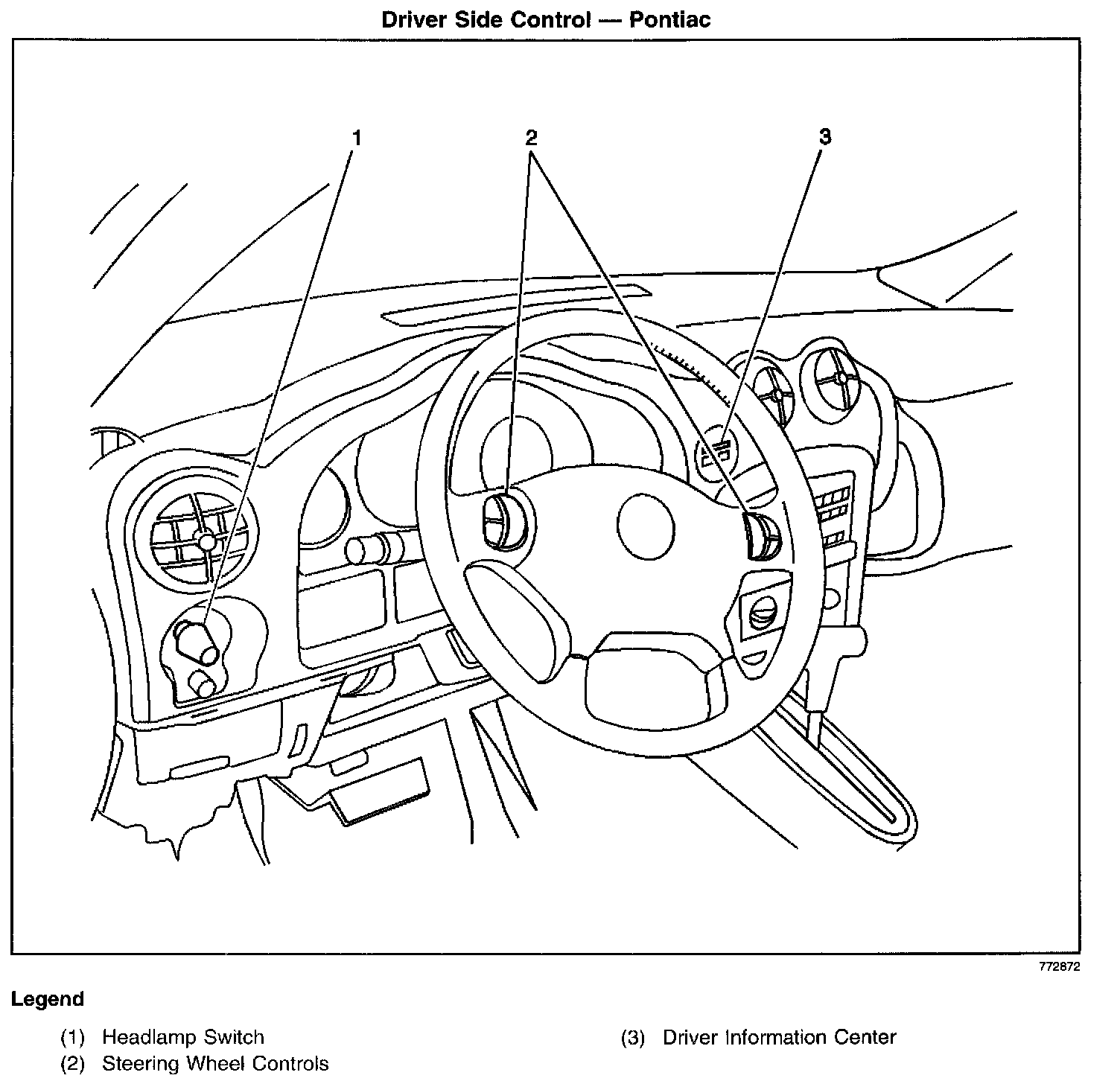 Driver Side Control — Pontiac

1
2
3

772872

Legend

(1) Headlamp Switch
(2) Steering Wheel Controls

(3) Driver Information Center