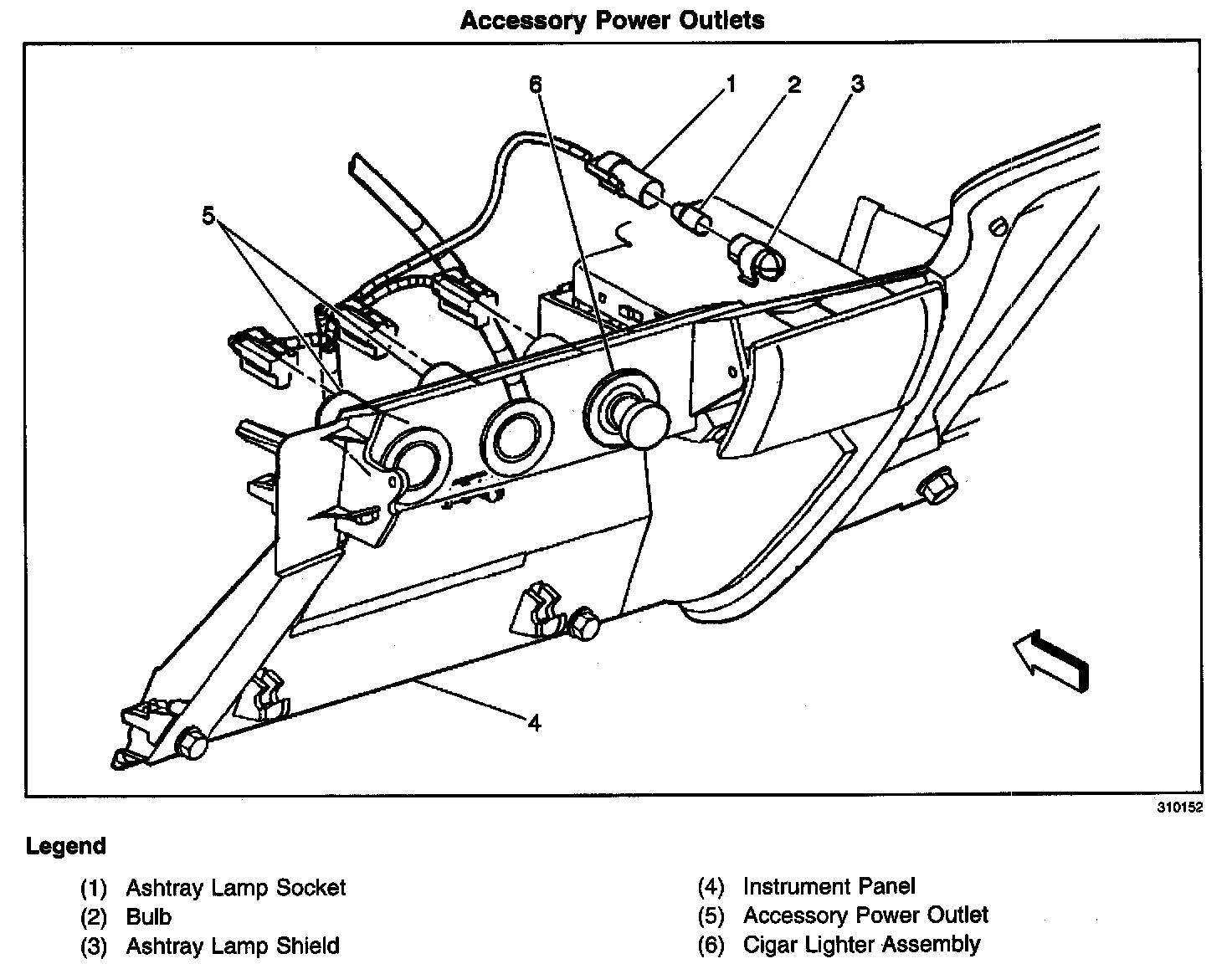 Accessory Power Outlets

6
1
2
3
5
4

310152

Legend

(1) Ashtray Lamp Socket
(2) Bulb
(3) Ashtray Lamp Shield

(4) Instrument Panel
(5) Accessory Power Outlet
(6) Cigar Lighter Assembly