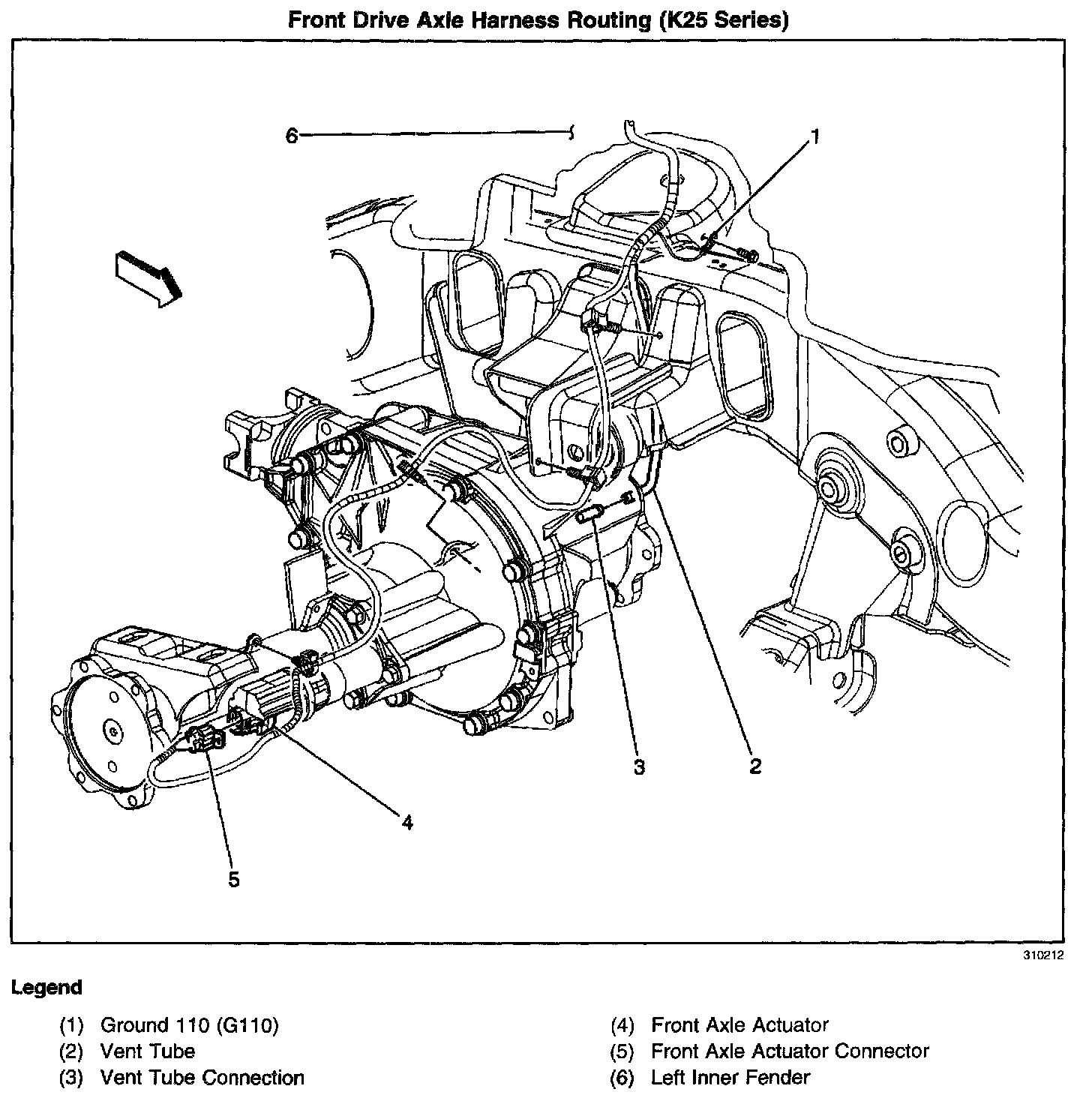 Front Drive Axle Harness Routing (K25 Series)

6

1

3

2

4

5

310212

Legend

(1) Ground 110 (G110)
(2) Vent Tube
(3) Vent Tube Connection

(4) Front Axle Actuator
(5) Front Axle Actuator Connector
(6) Left Inner Fender