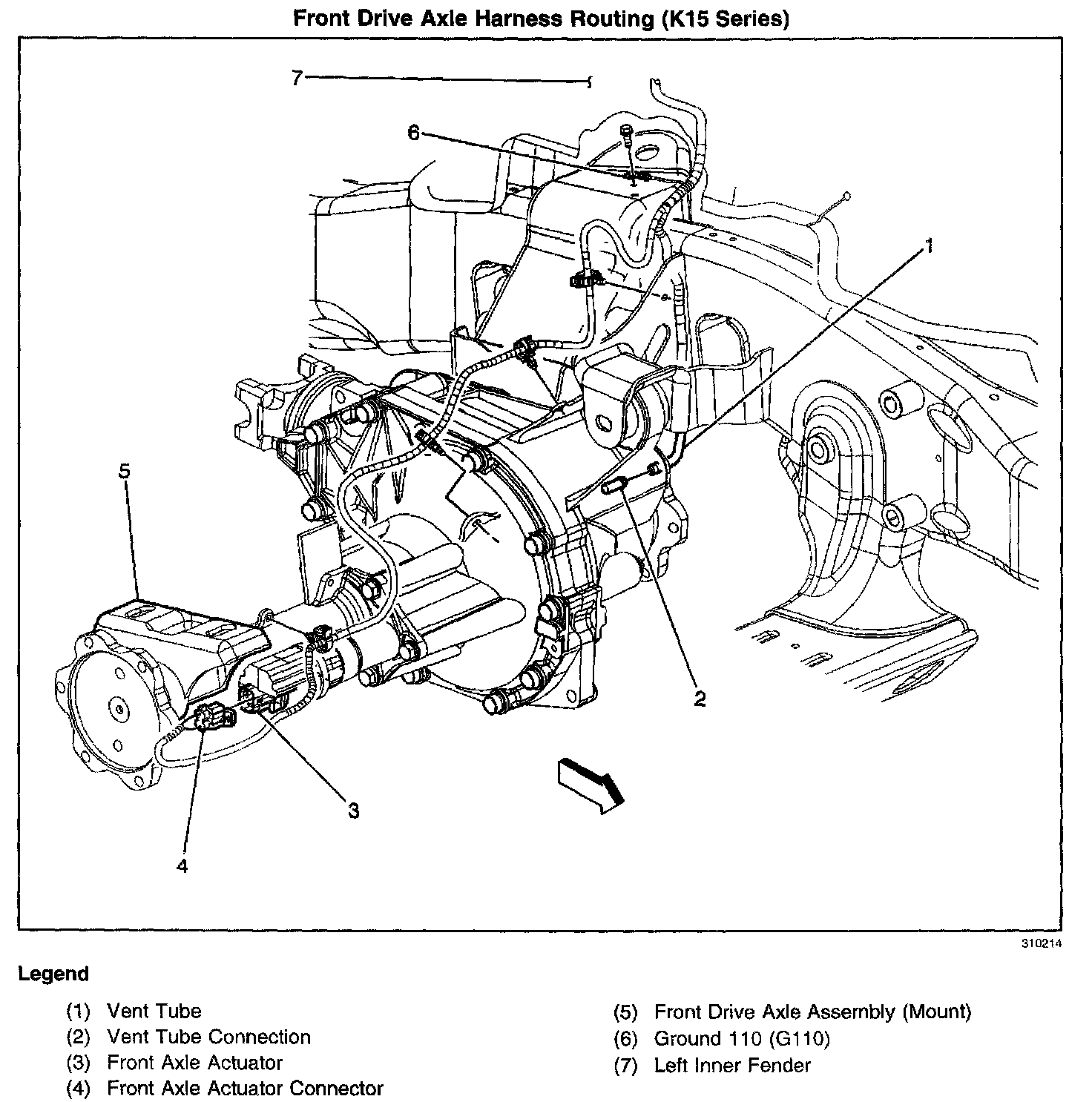 Front Drive Axle Harness Routing (K15 Series)

7

6

1

5

2

3

4

310214

Legend

(1) Vent Tube
(2) Vent Tube Connection
(3) Front Axle Actuator
(4) Front Axle Actuator Connector

(5) Front Drive Axle Assembly (Mount)
(6) Ground 110 (G110)
(7) Left Inner Fender