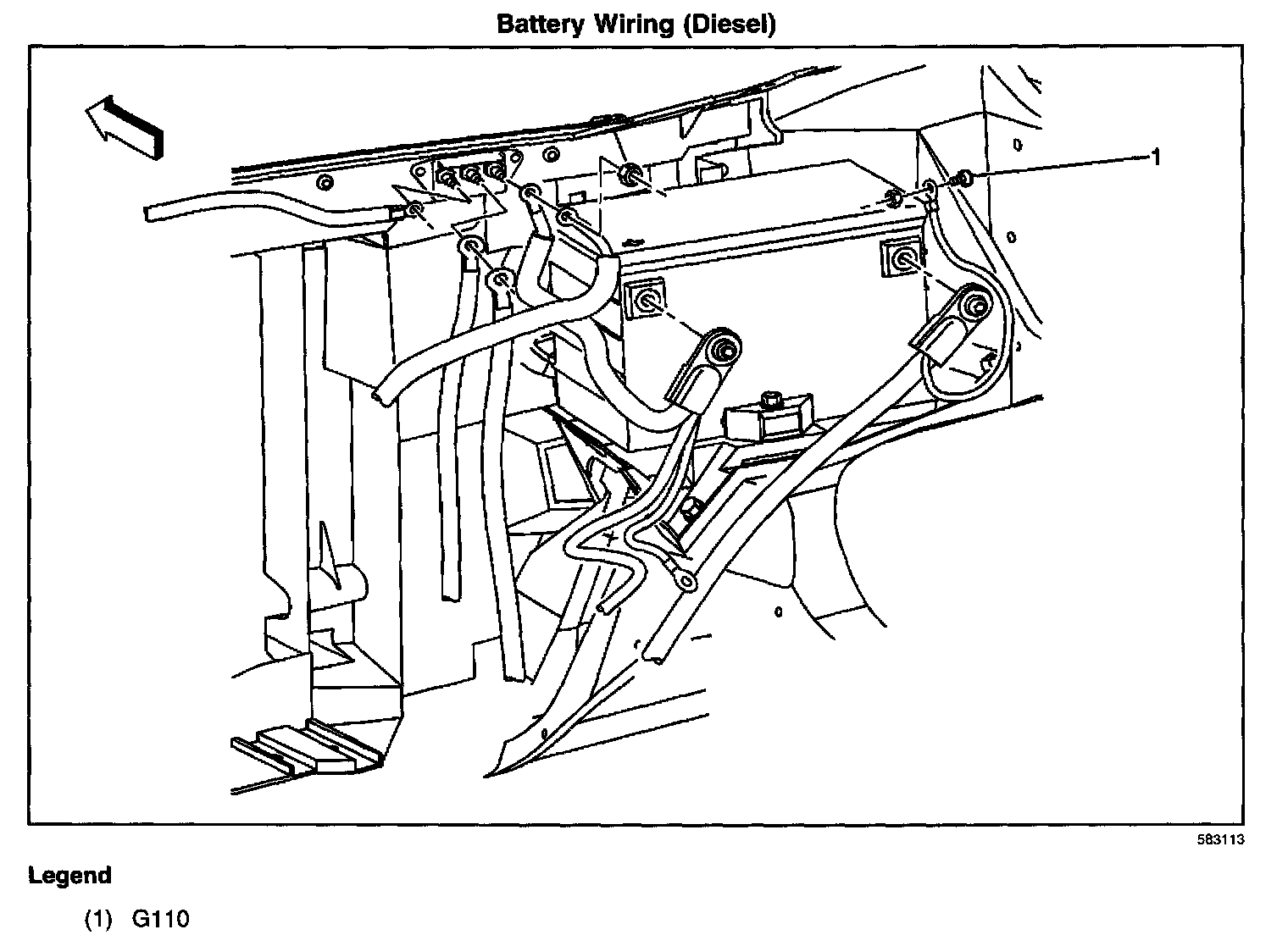 Battery Wiring (Diesel)

1

583113

Legend

(1) G110