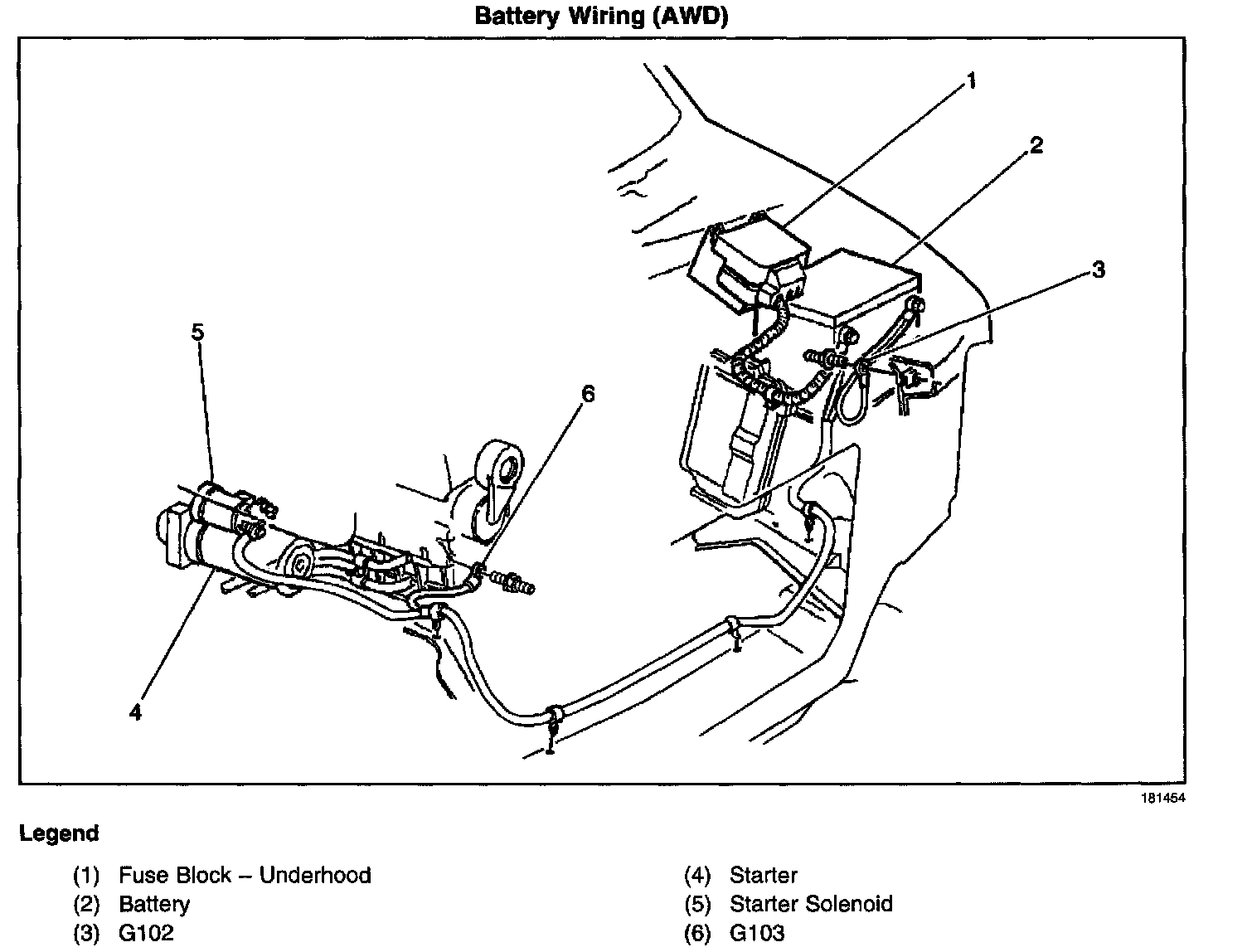 Battery Wiring (AWD)

1

2

3

5

6

4

181454

Legend

(1) Fuse Block – Underhood
(2) Battery
(3) G102

(4) Starter
(5) Starter Solenoid
(6) G103