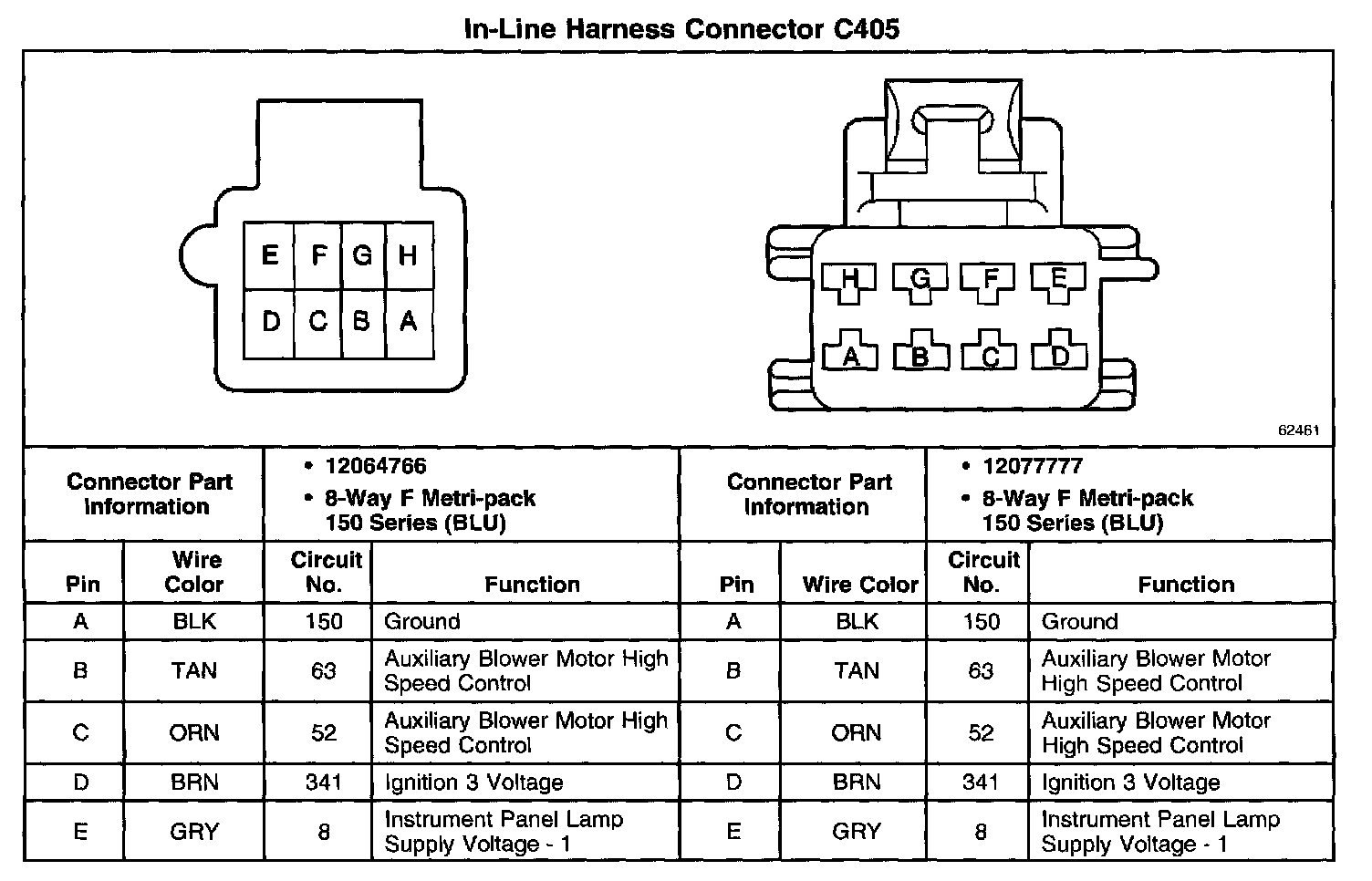 In-Line Harness Connector C405

E F G H
D C B A

H G F E
A B C D

62461

| Connector Part Information | | • 12064766 • 8-Way F Metri-pack 150 Series (BLU) | | Connector Part Information | | • 12077777 • 8-Way F Metri-pack 150 Series (BLU) | |
|---|---|---|---|---|---|---|---|
| Pin | Wire Color | Circuit No. | Function | Pin | Wire Color | Circuit No. | Function |
| A | BLK | 150 | Ground | A | BLK | 150 | Ground |
| B | TAN | 63 | Auxiliary Blower Motor High Speed Control | B | TAN | 63 | Auxiliary Blower Motor High Speed Control |
| C | ORN | 52 | Auxiliary Blower Motor High Speed Control | C | ORN | 52 | Auxiliary Blower Motor High Speed Control |
| D | BRN | 341 | Ignition 3 Voltage | D | BRN | 341 | Ignition 3 Voltage |
| E | GRY | 8 | Instrument Panel Lamp Supply Voltage - 1 | E | GRY | 8 | Instrument Panel Lamp Supply Voltage - 1 |