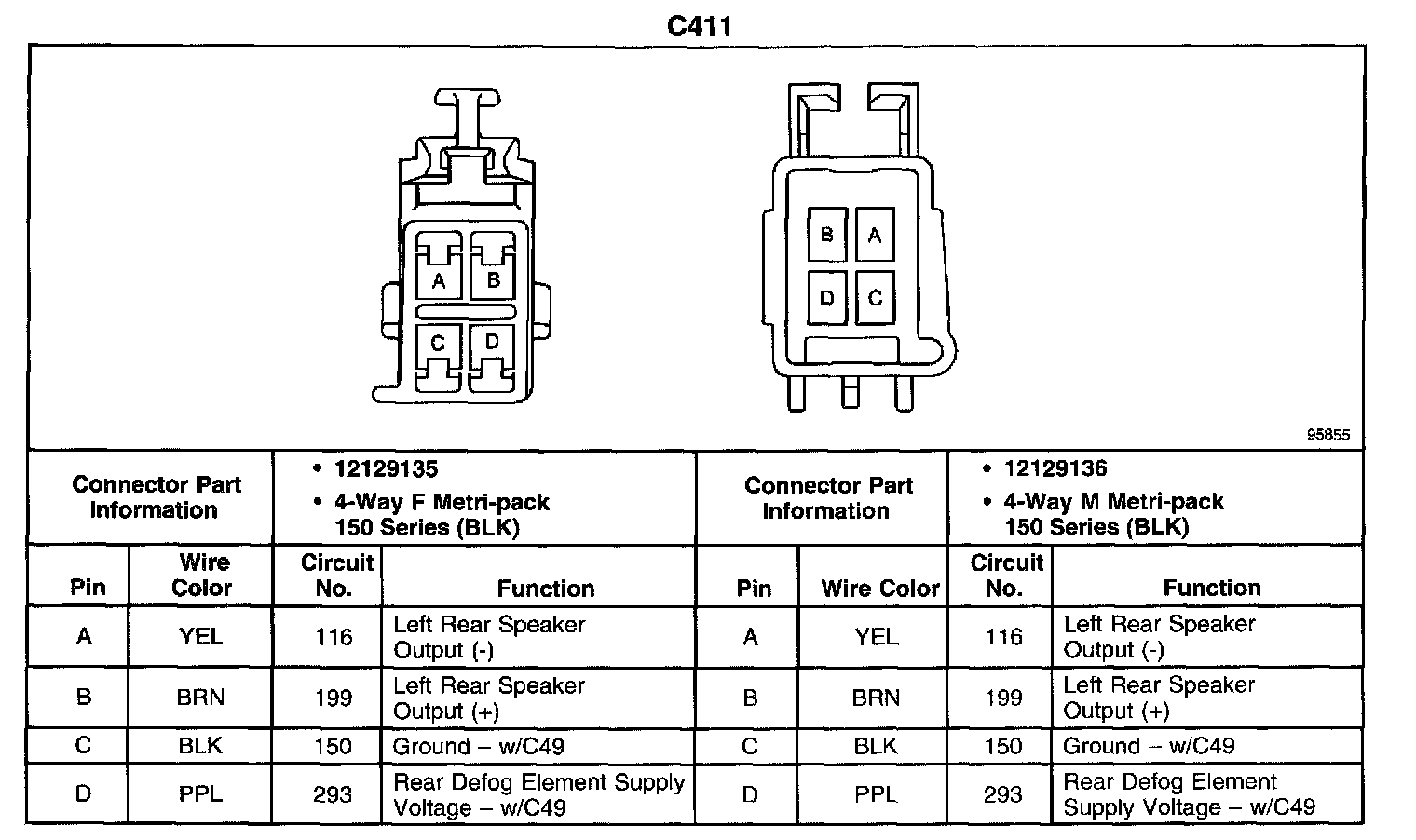 C411

A B C D

B A D C

95855

| Connector Part Information | | • 12129135 • 4-Way F Metri-pack 150 Series (BLK) | | Connector Part Information | | • 12129136 • 4-Way M Metri-pack 150 Series (BLK) | |
|---|---|---|---|---|---|---|---|
| Pin | Wire Color | Circuit No. | Function | Pin | Wire Color | Circuit No. | Function |
| A | YEL | 116 | Left Rear Speaker Output (-) | A | YEL | 116 | Left Rear Speaker Output (-) |
| B | BRN | 199 | Left Rear Speaker Output (+) | B | BRN | 199 | Left Rear Speaker Output (+) |
| C | BLK | 150 | Ground – w/C49 | C | BLK | 150 | Ground – w/C49 |
| D | PPL | 293 | Rear Defog Element Supply Voltage – w/C49 | D | PPL | 293 | Rear Defog Element Supply Voltage – w/C49 |