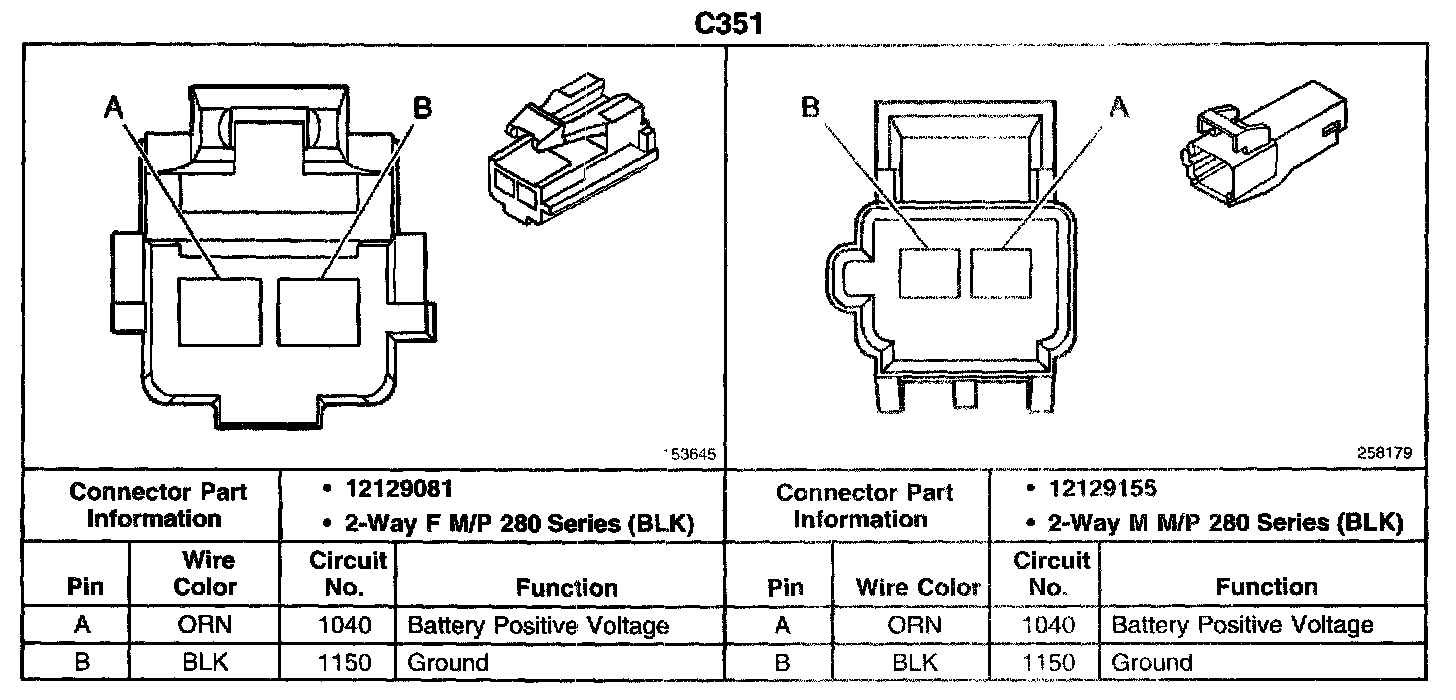 C351

A B

153645

B A

258179

| Connector Part Information | | • 12129081 • 2-Way F M/P 280 Series (BLK) | |
|---|---|---|---|
| Pin | Wire Color | Circuit No. | Function |
| A | ORN | 1040 | Battery Positive Voltage |
| B | BLK | 1150 | Ground |

| Connector Part Information | | • 12129155 • 2-Way M M/P 280 Series (BLK) | |
|---|---|---|---|
| Pin | Wire Color | Circuit No. | Function |
| A | ORN | 1040 | Battery Positive Voltage |
| B | BLK | 1150 | Ground |