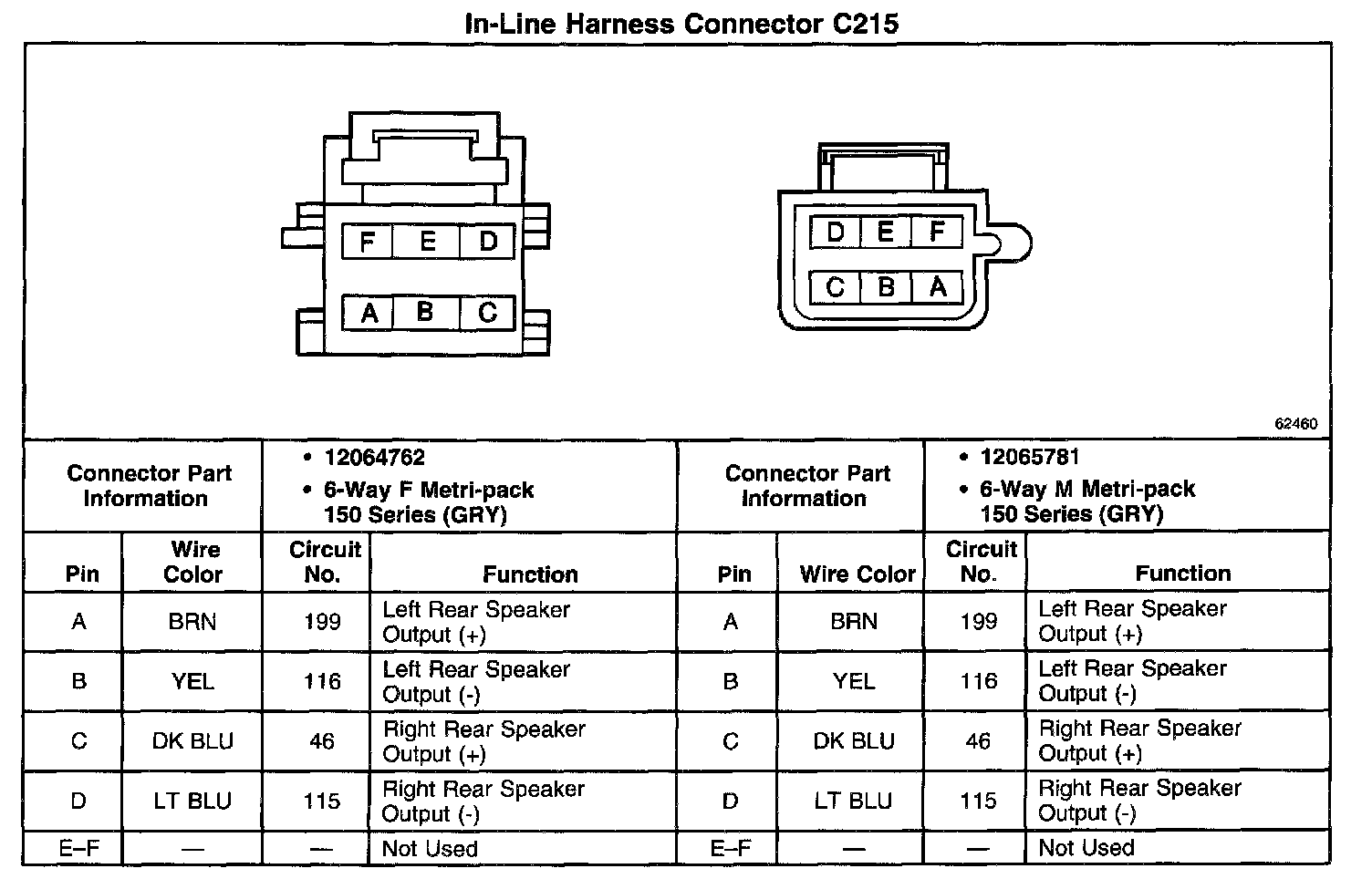 In-Line Harness Connector C215

F E D
A B C

D E F
C B A

62460

| Connector Part Information | | • 12064762 • 6-Way F Metri-pack 150 Series (GRY) | | Connector Part Information | | • 12065781 • 6-Way M Metri-pack 150 Series (GRY) | |
|---|---|---|---|---|---|---|---|
| Pin | Wire Color | Circuit No. | Function | Pin | Wire Color | Circuit No. | Function |
| A | BRN | 199 | Left Rear Speaker Output (+) | A | BRN | 199 | Left Rear Speaker Output (+) |
| B | YEL | 116 | Left Rear Speaker Output (-) | B | YEL | 116 | Left Rear Speaker Output (-) |
| C | DK BLU | 46 | Right Rear Speaker Output (+) | C | DK BLU | 46 | Right Rear Speaker Output (+) |
| D | LT BLU | 115 | Right Rear Speaker Output (-) | D | LT BLU | 115 | Right Rear Speaker Output (-) |
| E–F | — | — | Not Used | E–F | — | — | Not Used |