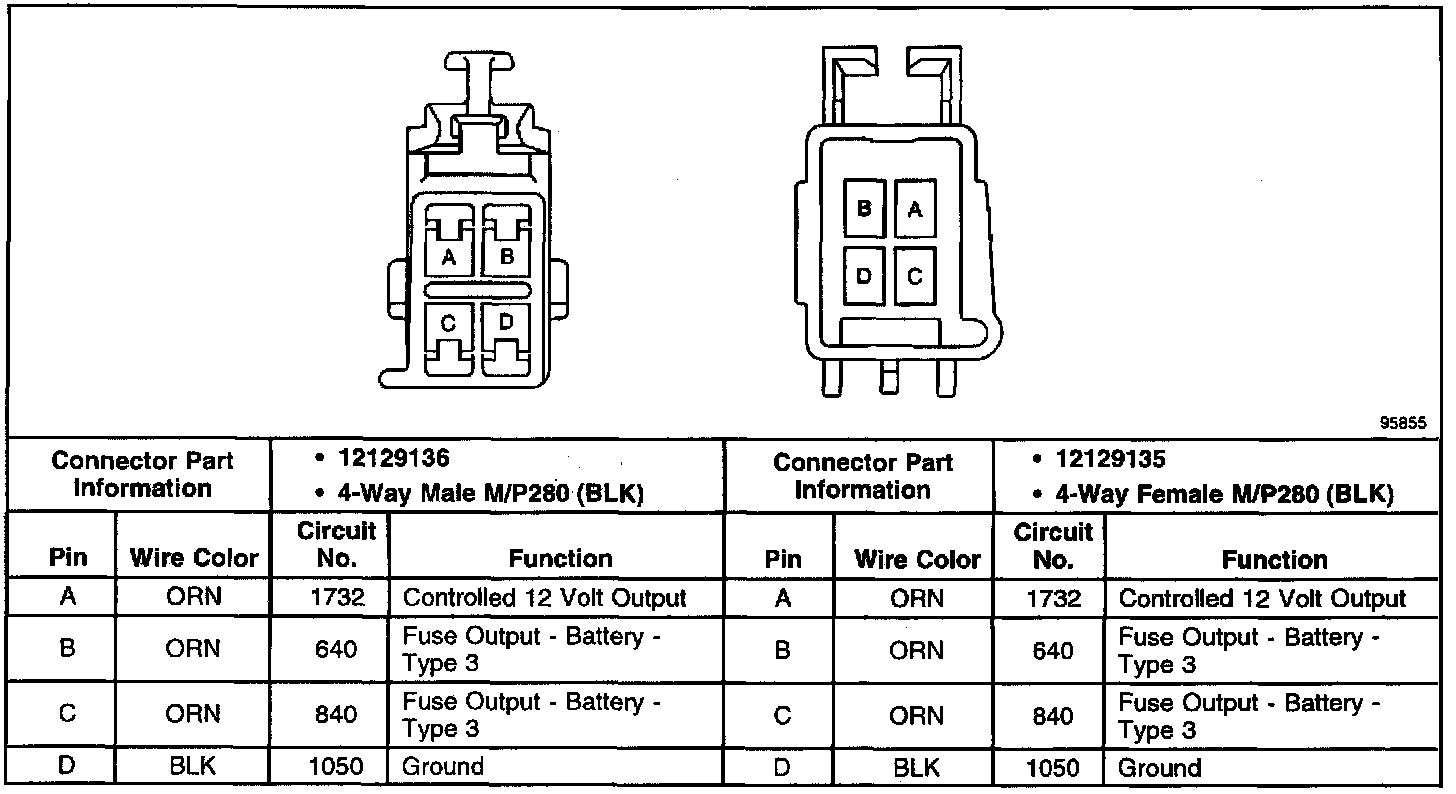 A B C D

B A D C

95855

| Connector Part Information | | • 12129136 • 4-Way Male M/P280 (BLK) | | Connector Part Information | | • 12129135 • 4-Way Female M/P280 (BLK) | |
|---|---|---|---|---|---|---|---|
| Pin | Wire Color | Circuit No. | Function | Pin | Wire Color | Circuit No. | Function |
| A | ORN | 1732 | Controlled 12 Volt Output | A | ORN | 1732 | Controlled 12 Volt Output |
| B | ORN | 640 | Fuse Output - Battery - Type 3 | B | ORN | 640 | Fuse Output - Battery - Type 3 |
| C | ORN | 840 | Fuse Output - Battery - Type 3 | C | ORN | 840 | Fuse Output - Battery - Type 3 |
| D | BLK | 1050 | Ground | D | BLK | 1050 | Ground |