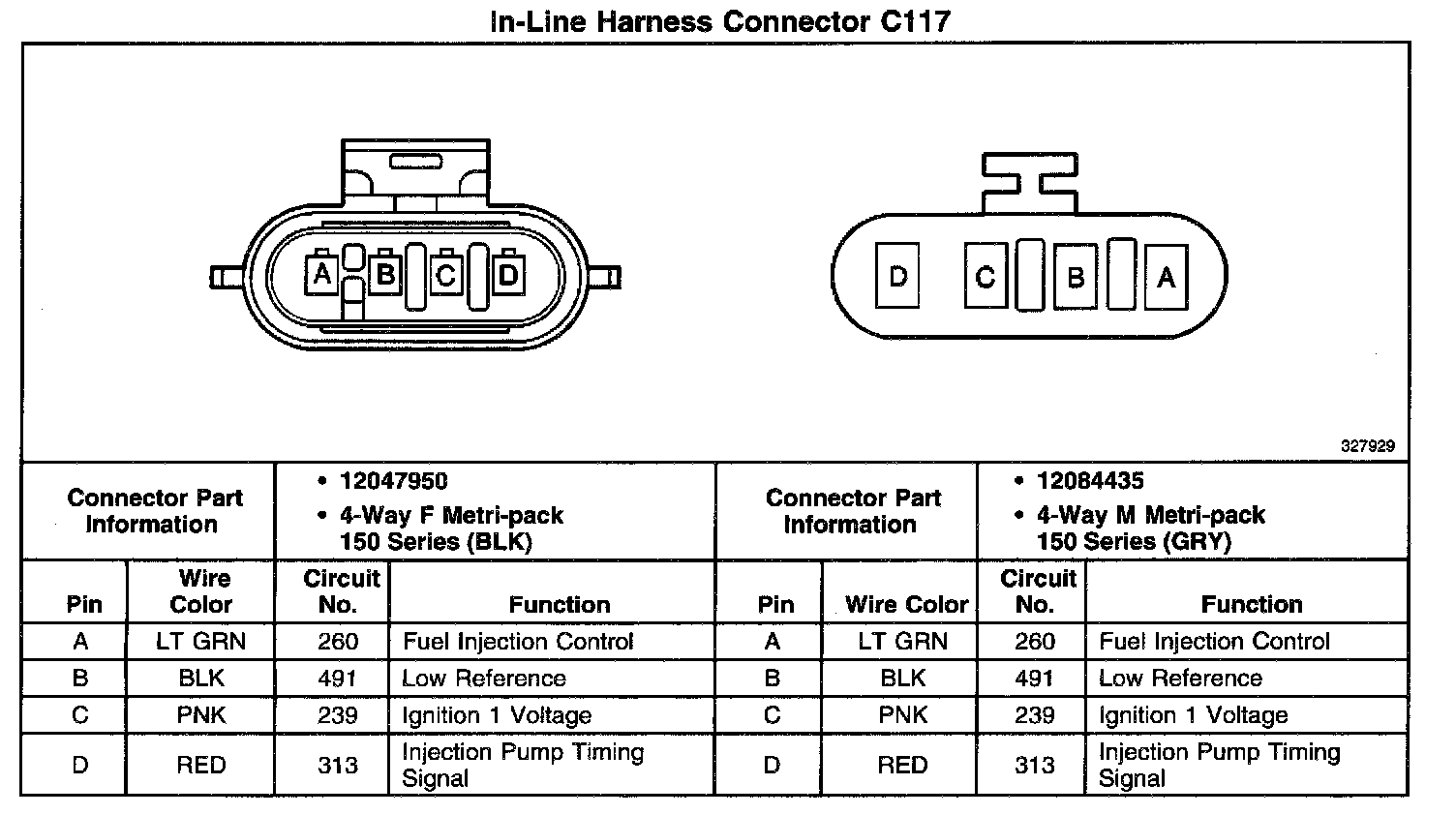 In-Line Harness Connector C117

A B C D

D C B A

327929

| Connector Part Information | | • 12047950 • 4-Way F Metri-pack 150 Series (BLK) | | Connector Part Information | | • 12084435 • 4-Way M Metri-pack 150 Series (GRY) | |
|---|---|---|---|---|---|---|---|
| Pin | Wire Color | Circuit No. | Function | Pin | Wire Color | Circuit No. | Function |
| A | LT GRN | 260 | Fuel Injection Control | A | LT GRN | 260 | Fuel Injection Control |
| B | BLK | 491 | Low Reference | B | BLK | 491 | Low Reference |
| C | PNK | 239 | Ignition 1 Voltage | C | PNK | 239 | Ignition 1 Voltage |
| D | RED | 313 | Injection Pump Timing Signal | D | RED | 313 | Injection Pump Timing Signal |