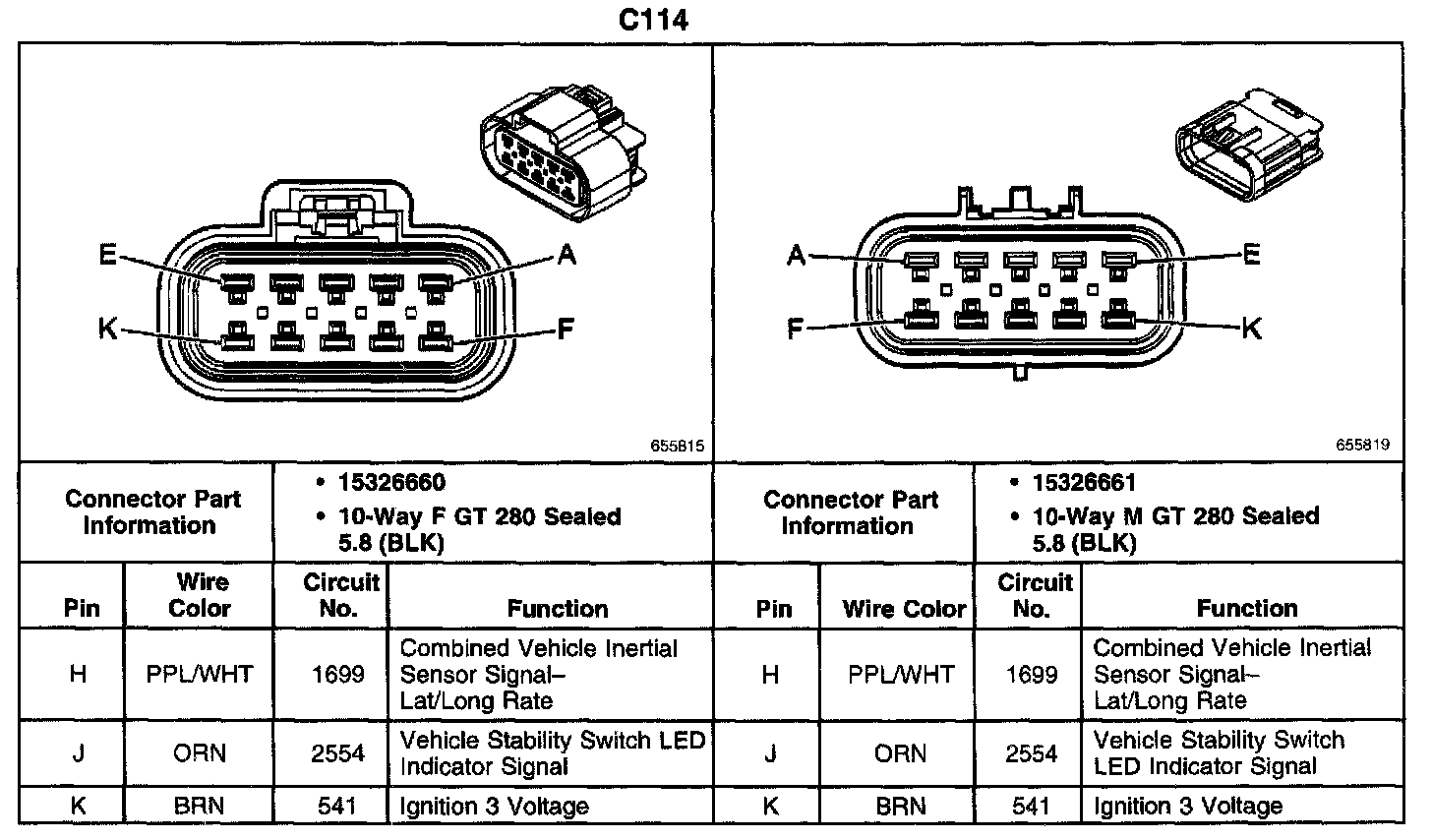 C114

E
A
K
F

655815

A
E
F
K

655819

| Connector Part Information | | • 15326660 • 10-Way F GT 280 Sealed 5.8 (BLK) | | Connector Part Information | | • 15326661 • 10-Way M GT 280 Sealed 5.8 (BLK) | |
|---|---|---|---|---|---|---|---|
| Pin | Wire Color | Circuit No. | Function | Pin | Wire Color | Circuit No. | Function |
| H | PPL/WHT | 1699 | Combined Vehicle Inertial Sensor Signal– Lat/Long Rate | H | PPL/WHT | 1699 | Combined Vehicle Inertial Sensor Signal– Lat/Long Rate |
| J | ORN | 2554 | Vehicle Stability Switch LED Indicator Signal | J | ORN | 2554 | Vehicle Stability Switch LED Indicator Signal |
| K | BRN | 541 | Ignition 3 Voltage | K | BRN | 541 | Ignition 3 Voltage |