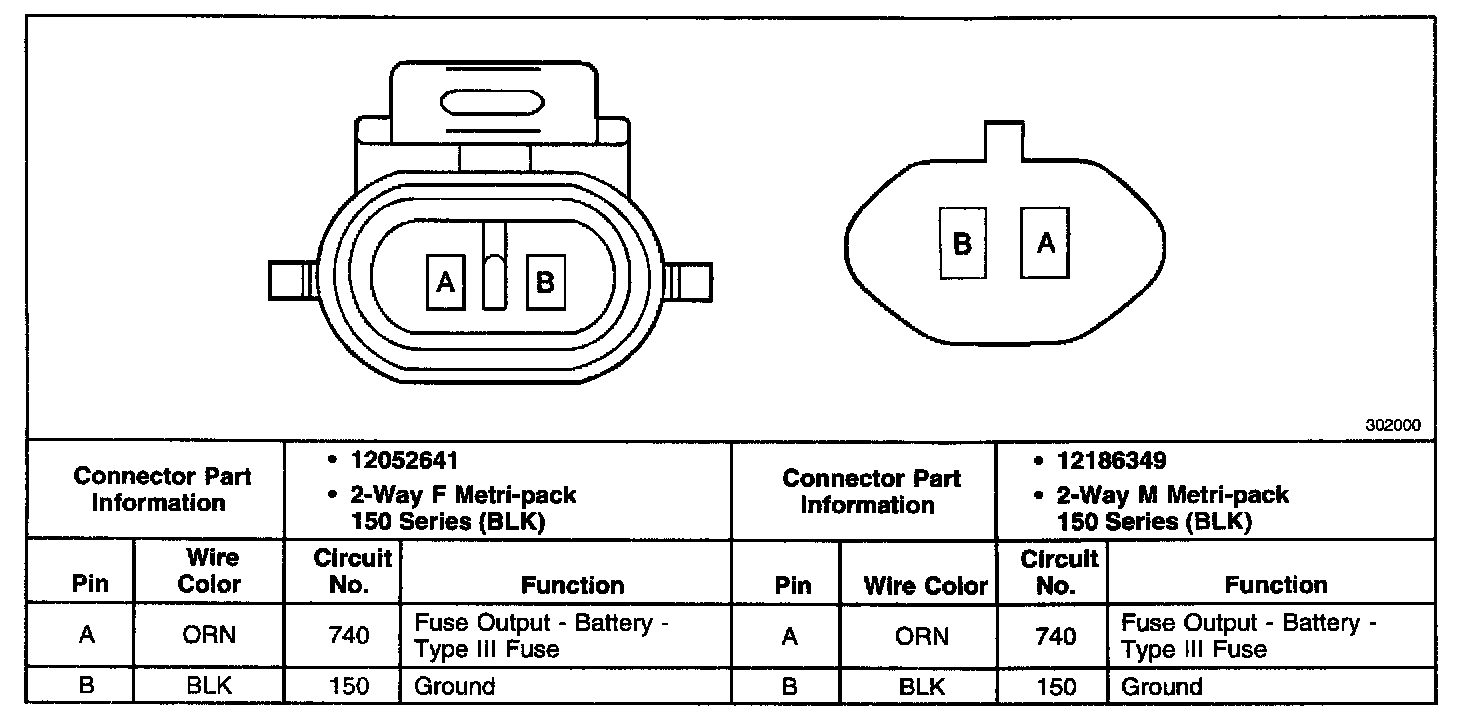 A B

B A

302000

| Connector Part Information | | • 12052641 • 2-Way F Metri-pack 150 Series (BLK) | | Connector Part Information | | • 12186349 • 2-Way M Metri-pack 150 Series (BLK) | |
|---|---|---|---|---|---|---|---|
| Pin | Wire Color | Circuit No. | Function | Pin | Wire Color | Circuit No. | Function |
| A | ORN | 740 | Fuse Output - Battery - Type III Fuse | A | ORN | 740 | Fuse Output - Battery - Type III Fuse |
| B | BLK | 150 | Ground | B | BLK | 150 | Ground |