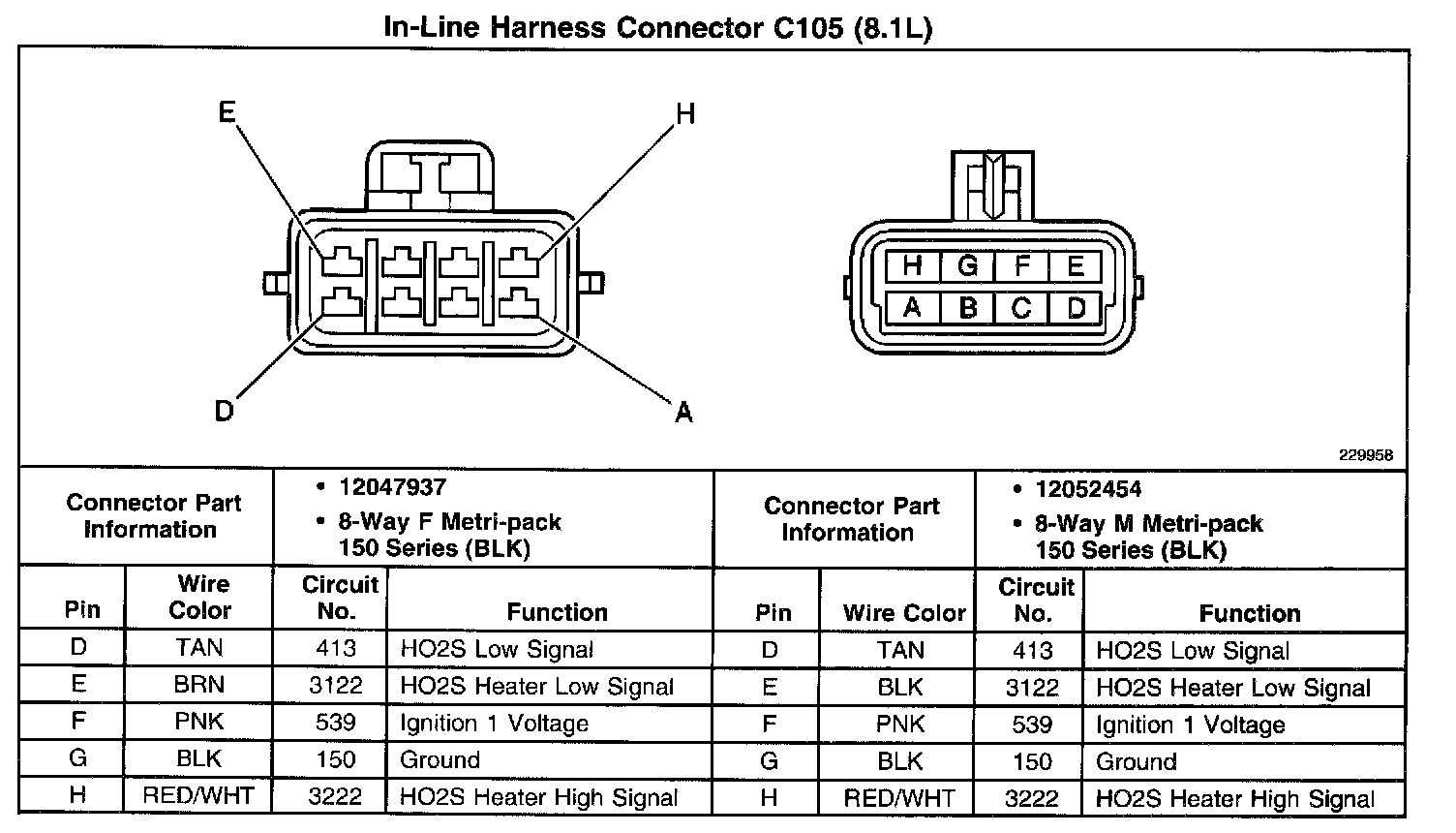 In-Line Harness Connector C105 (8.1L)

E
H
D
A

H G F E
A B C D

229958

| Connector Part Information | | • 12047937 • 8-Way F Metri-pack 150 Series (BLK) | | Connector Part Information | | • 12052454 • 8-Way M Metri-pack 150 Series (BLK) | |
|---|---|---|---|---|---|---|---|
| Pin | Wire Color | Circuit No. | Function | Pin | Wire Color | Circuit No. | Function |
| D | TAN | 413 | HO2S Low Signal | D | TAN | 413 | HO2S Low Signal |
| E | BRN | 3122 | HO2S Heater Low Signal | E | BLK | 3122 | HO2S Heater Low Signal |
| F | PNK | 539 | Ignition 1 Voltage | F | PNK | 539 | Ignition 1 Voltage |
| G | BLK | 150 | Ground | G | BLK | 150 | Ground |
| H | RED/WHT | 3222 | HO2S Heater High Signal | H | RED/WHT | 3222 | HO2S Heater High Signal |