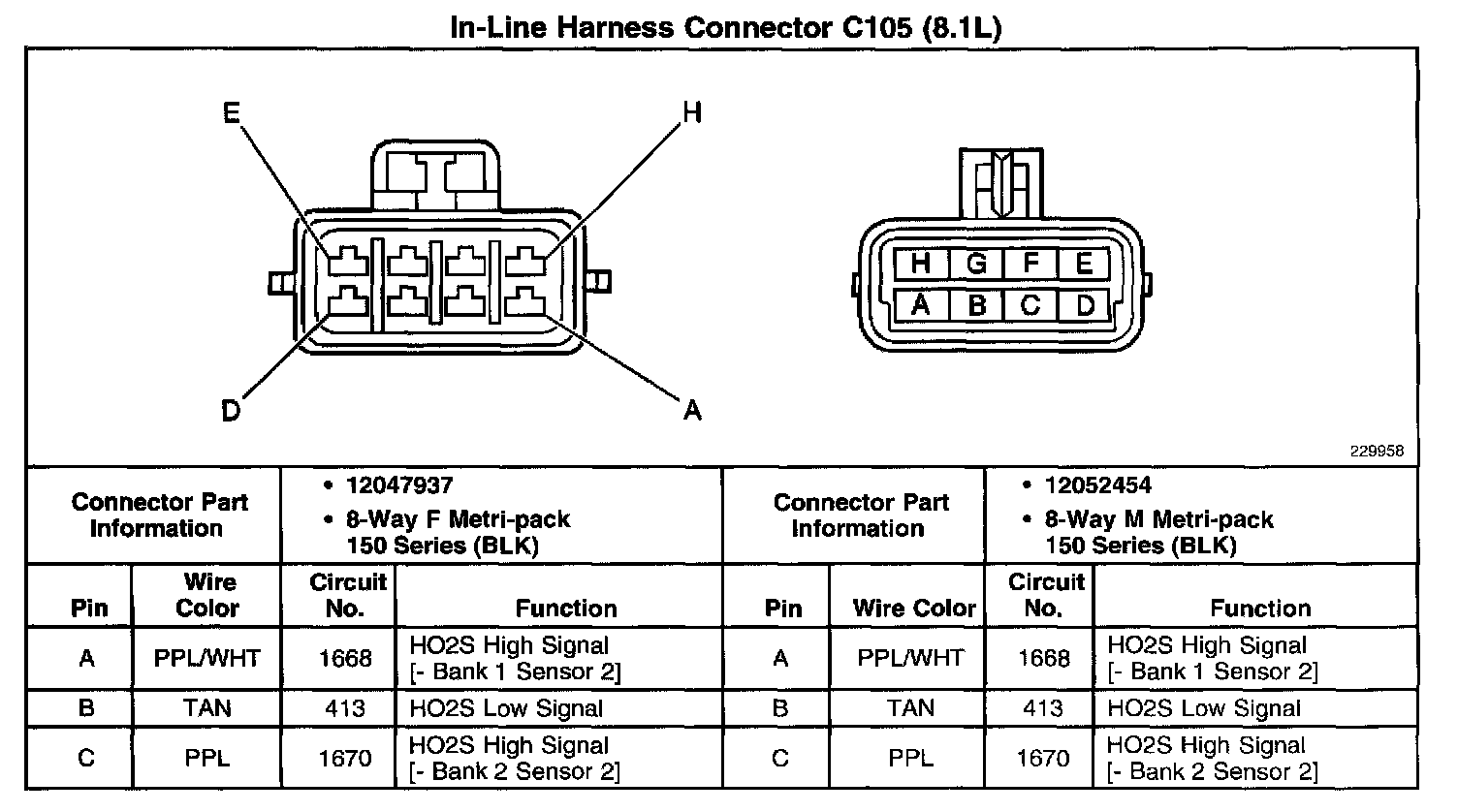 In-Line Harness Connector C105 (8.1L)

E

H

D

A

H G F E

A B C D

229958

| Connector Part Information | • 12047937 • 8-Way F Metri-pack 150 Series (BLK) | Connector Part Information | • 12052454 • 8-Way M Metri-pack 150 Series (BLK) |
|---|---|---|---|

| Pin | Wire Color | Circuit No. | Function | Pin | Wire Color | Circuit No. | Function |
|---|---|---|---|---|---|---|---|
| A | PPL/WHT | 1668 | HO2S High Signal [- Bank 1 Sensor 2] | A | PPL/WHT | 1668 | HO2S High Signal [- Bank 1 Sensor 2] |
| B | TAN | 413 | HO2S Low Signal | B | TAN | 413 | HO2S Low Signal |
| C | PPL | 1670 | HO2S High Signal [- Bank 2 Sensor 2] | C | PPL | 1670 | HO2S High Signal [- Bank 2 Sensor 2] |