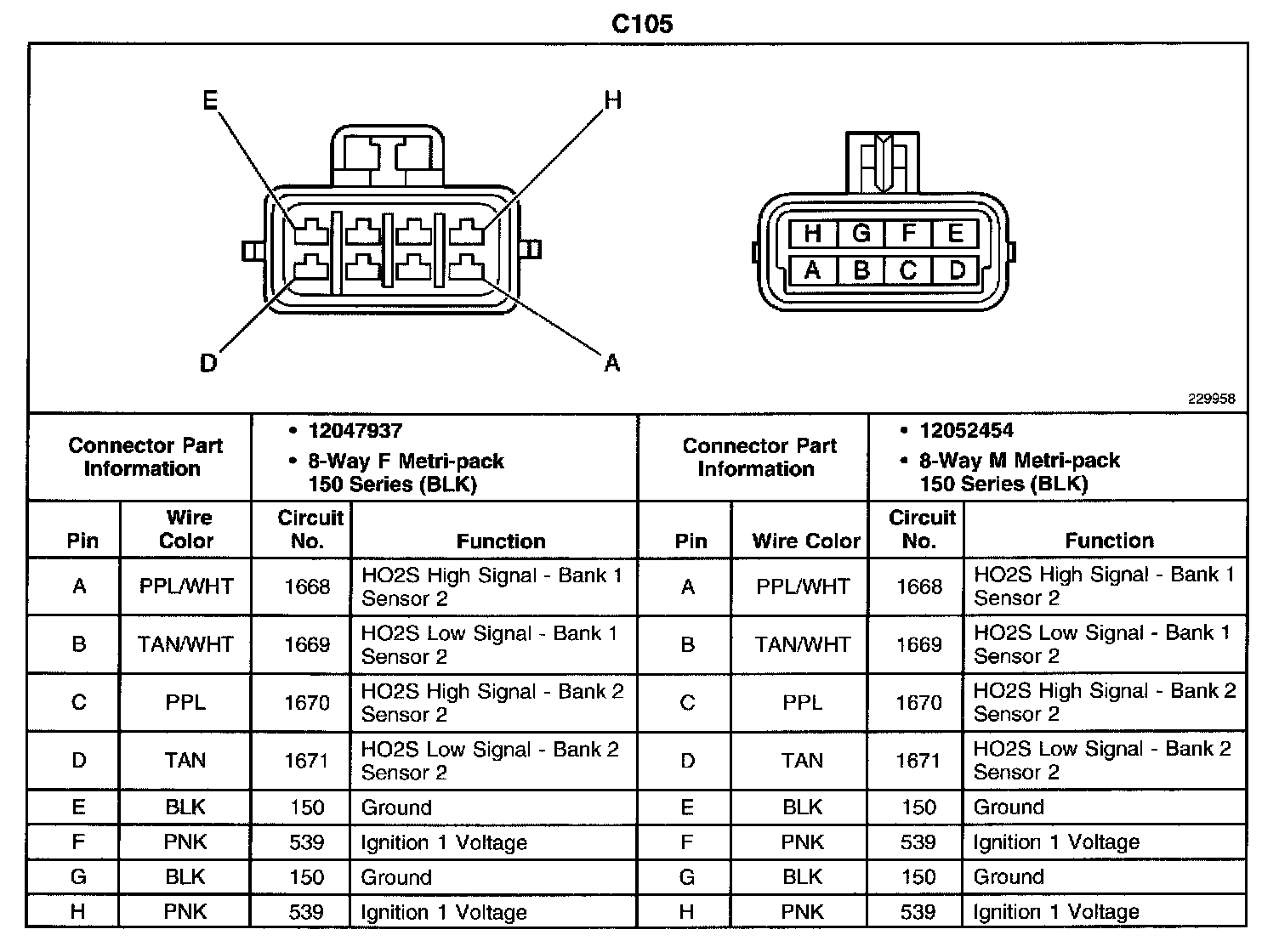 C105

E H D A

H G F E
A B C D

229958

| Connector Part Information | • 12047937 • 8-Way F Metri-pack 150 Series (BLK) | | | Connector Part Information | • 12052454 • 8-Way M Metri-pack 150 Series (BLK) | | |
|---|---|---|---|---|---|---|---|
| Pin | Wire Color | Circuit No. | Function | Pin | Wire Color | Circuit No. | Function |
| A | PPL/WHT | 1668 | HO2S High Signal - Bank 1 Sensor 2 | A | PPL/WHT | 1668 | HO2S High Signal - Bank 1 Sensor 2 |
| B | TAN/WHT | 1669 | HO2S Low Signal - Bank 1 Sensor 2 | B | TAN/WHT | 1669 | HO2S Low Signal - Bank 1 Sensor 2 |
| C | PPL | 1670 | HO2S High Signal - Bank 2 Sensor 2 | C | PPL | 1670 | HO2S High Signal - Bank 2 Sensor 2 |
| D | TAN | 1671 | HO2S Low Signal - Bank 2 Sensor 2 | D | TAN | 1671 | HO2S Low Signal - Bank 2 Sensor 2 |
| E | BLK | 150 | Ground | E | BLK | 150 | Ground |
| F | PNK | 539 | Ignition 1 Voltage | F | PNK | 539 | Ignition 1 Voltage |
| G | BLK | 150 | Ground | G | BLK | 150 | Ground |
| H | PNK | 539 | Ignition 1 Voltage | H | PNK | 539 | Ignition 1 Voltage |