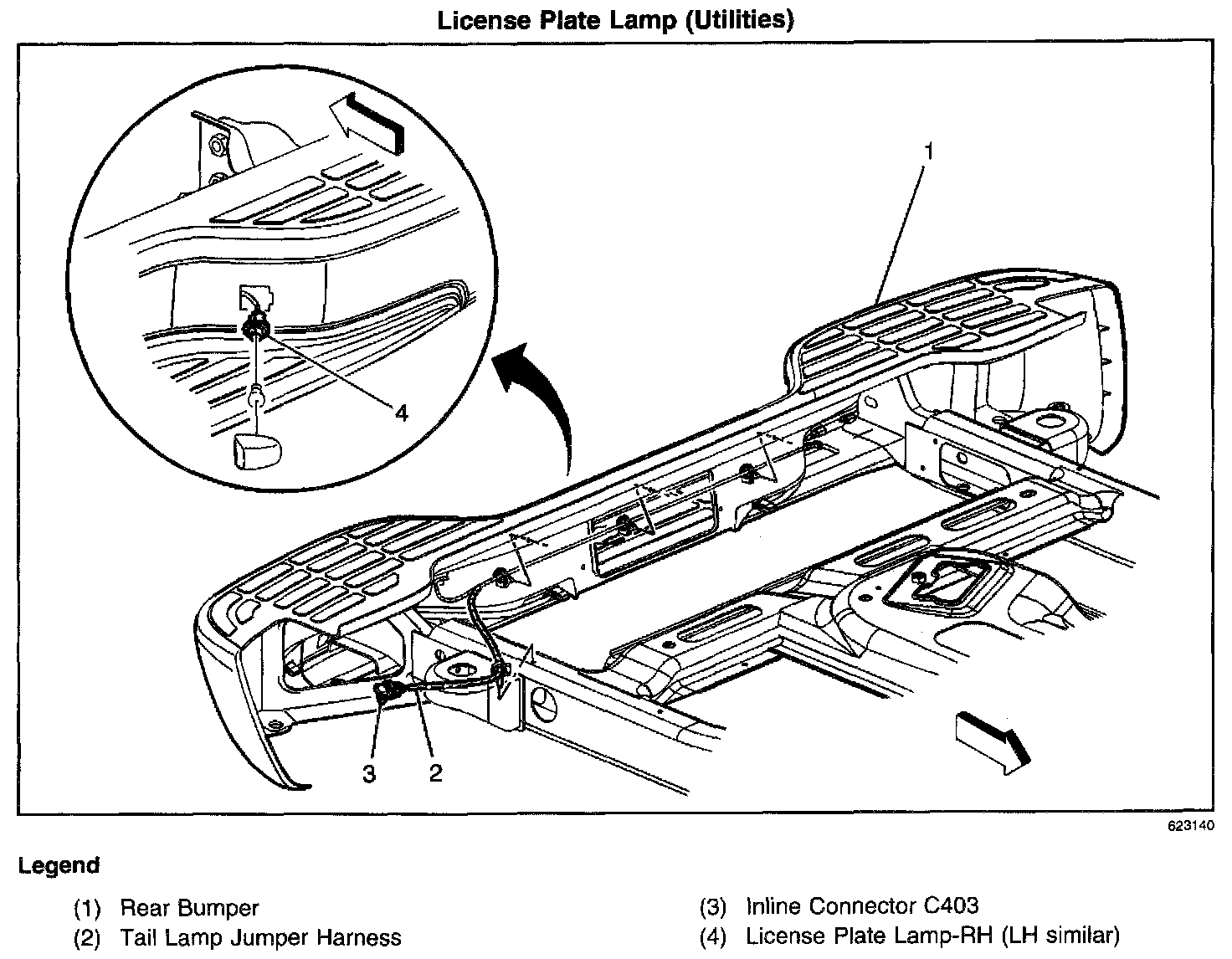 License Plate Lamp (Utilities)

1

4

3

2

623140

Legend

(1) Rear Bumper
(2) Tail Lamp Jumper Harness

(3) Inline Connector C403
(4) License Plate Lamp-RH (LH similar)