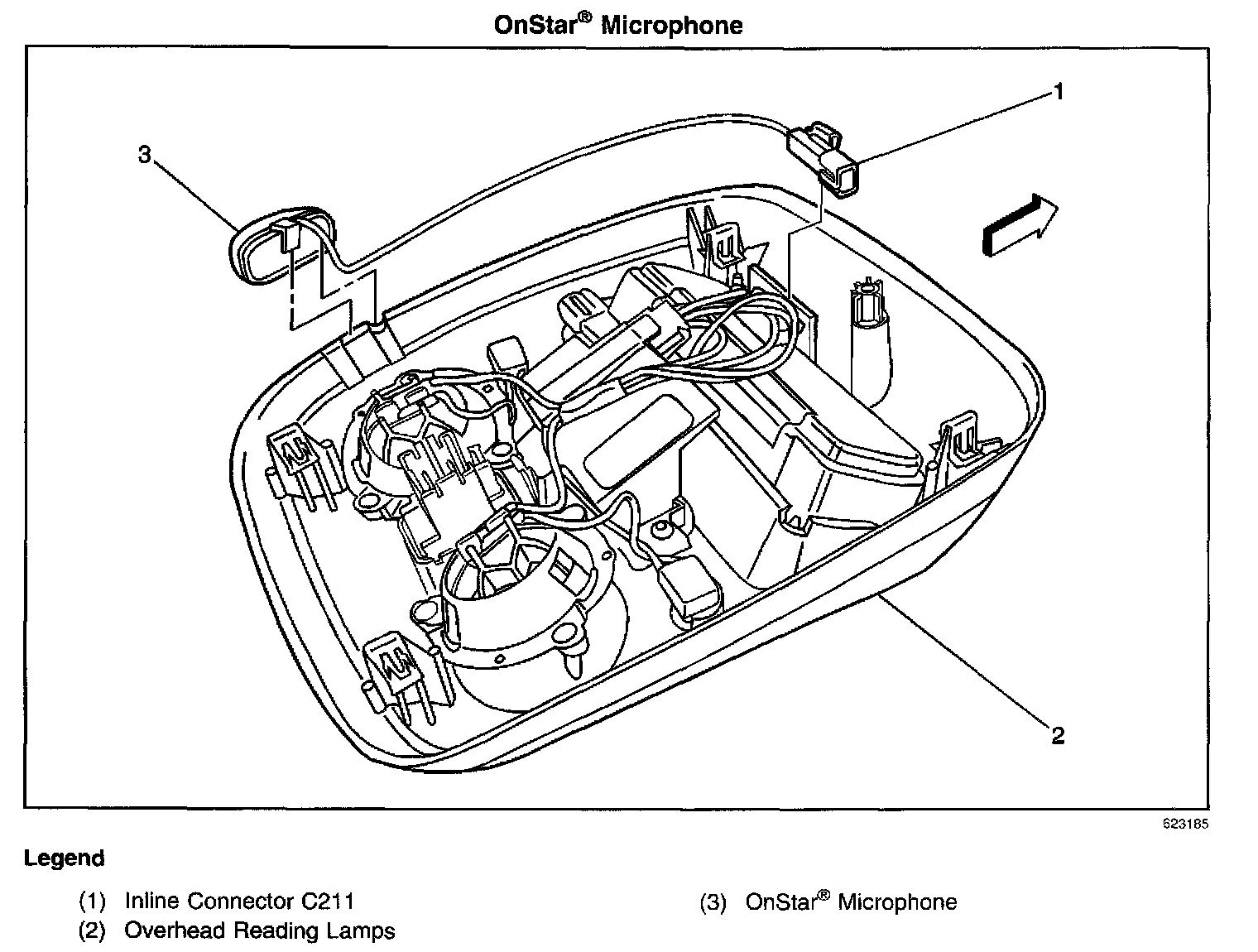 OnStar® Microphone

3

1

2

623185

Legend

(1) Inline Connector C211

(2) Overhead Reading Lamps

(3) OnStar® Microphone