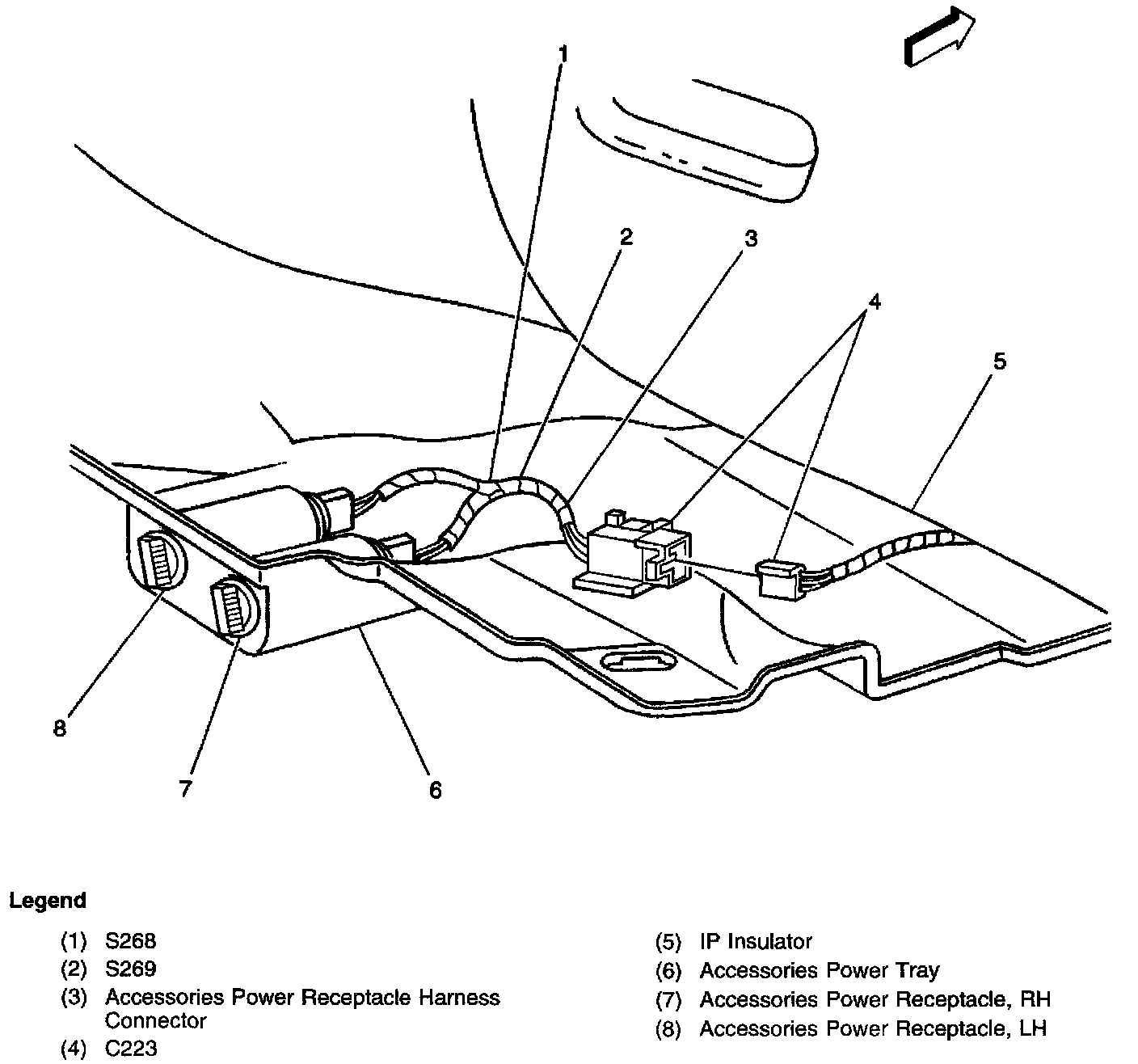 1
2
3
4
5
8
7
6

Legend

(1) S268
(2) S269
(3) Accessories Power Receptacle Harness Connector
(4) C223

(5) IP Insulator
(6) Accessories Power Tray
(7) Accessories Power Receptacle, RH
(8) Accessories Power Receptacle, LH