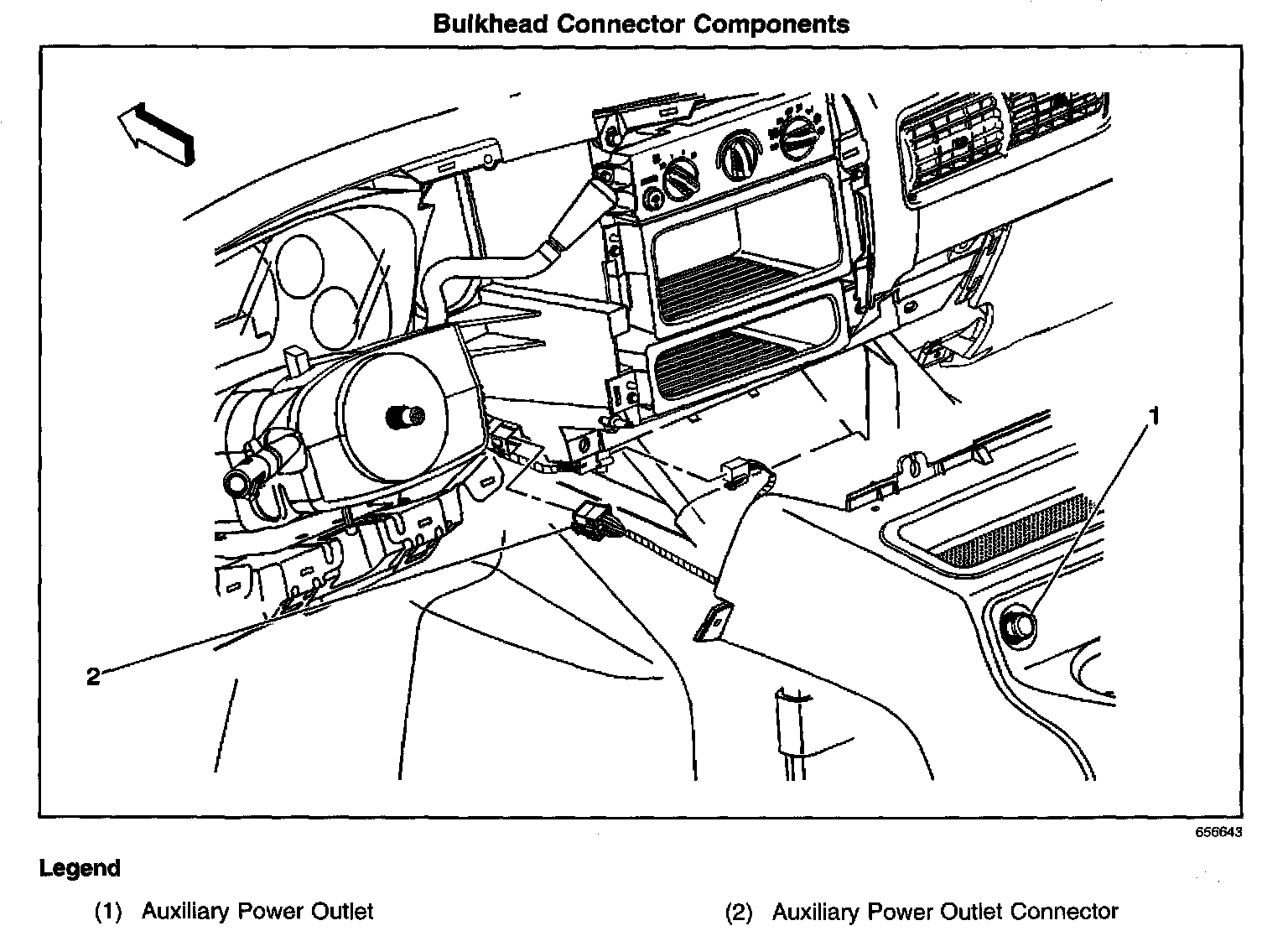 Bulkhead Connector Components

1

2

656643

Legend

(1) Auxiliary Power Outlet

(2) Auxiliary Power Outlet Connector