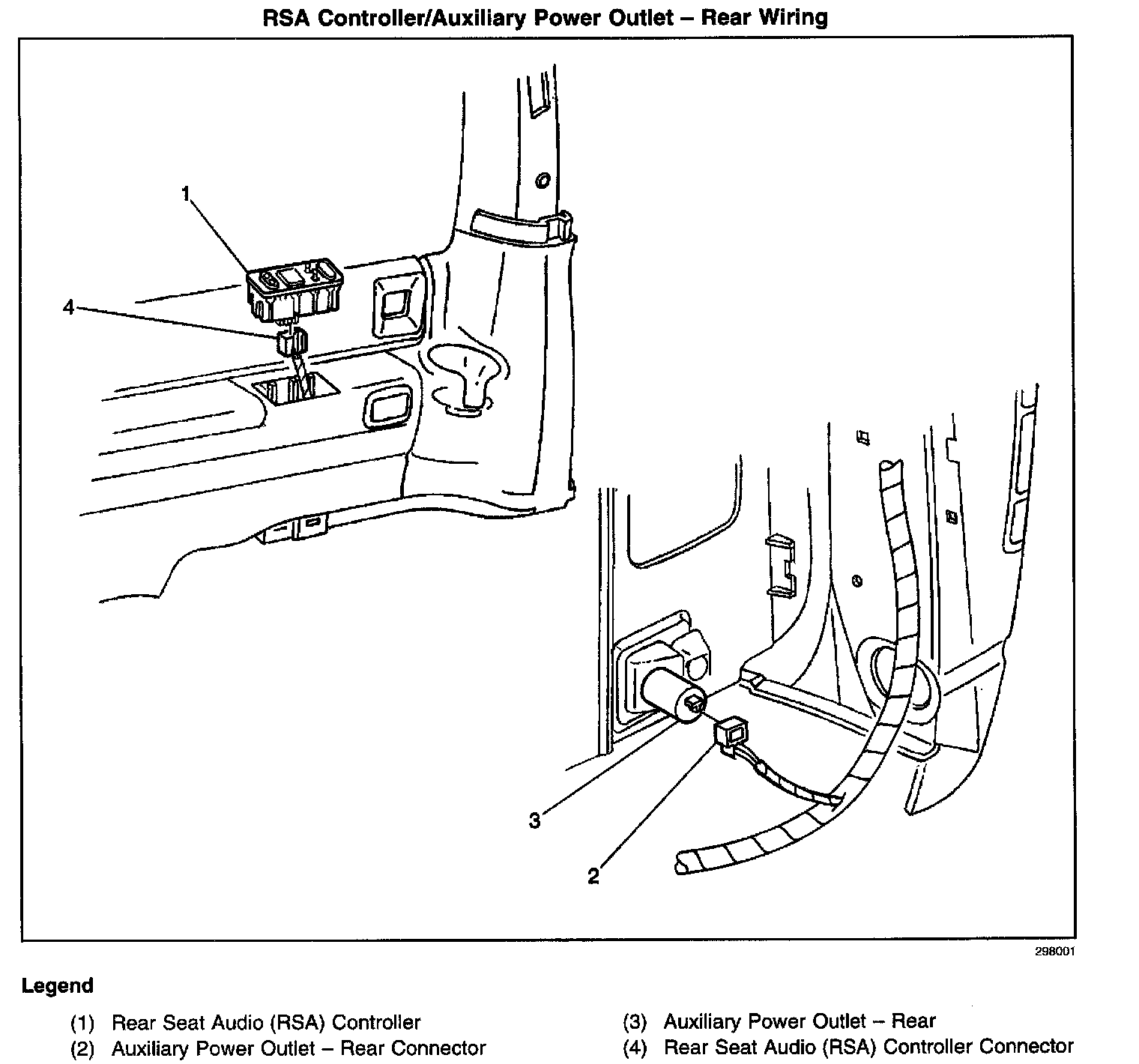 RSA Controller/Auxiliary Power Outlet – Rear Wiring

1

4

3

2

298001

Legend

(1) Rear Seat Audio (RSA) Controller
(2) Auxiliary Power Outlet – Rear Connector

(3) Auxiliary Power Outlet – Rear
(4) Rear Seat Audio (RSA) Controller Connector