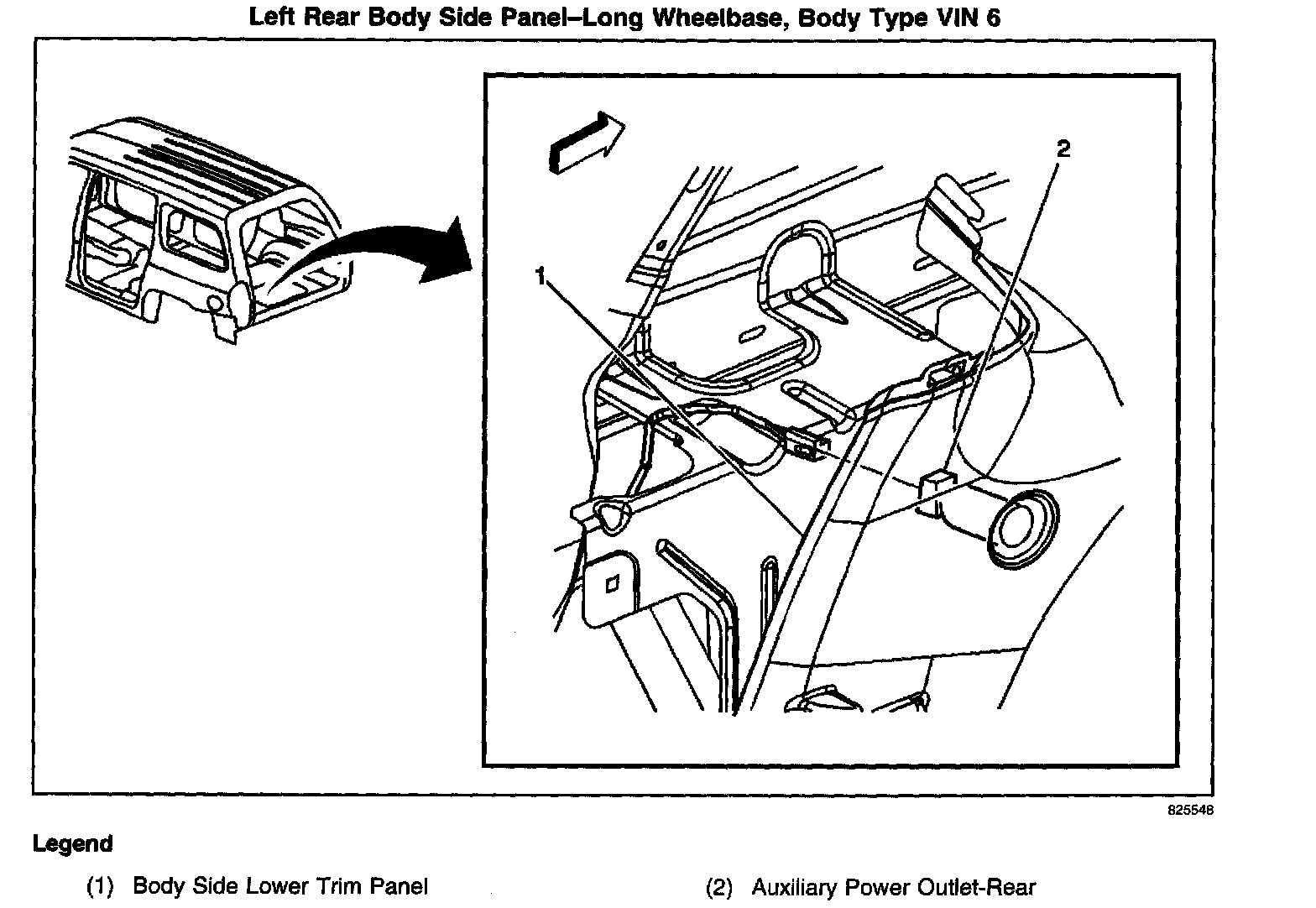 Left Rear Body Side Panel–Long Wheelbase, Body Type VIN 6

2

1

825548

Legend

(1) Body Side Lower Trim Panel

(2) Auxiliary Power Outlet-Rear