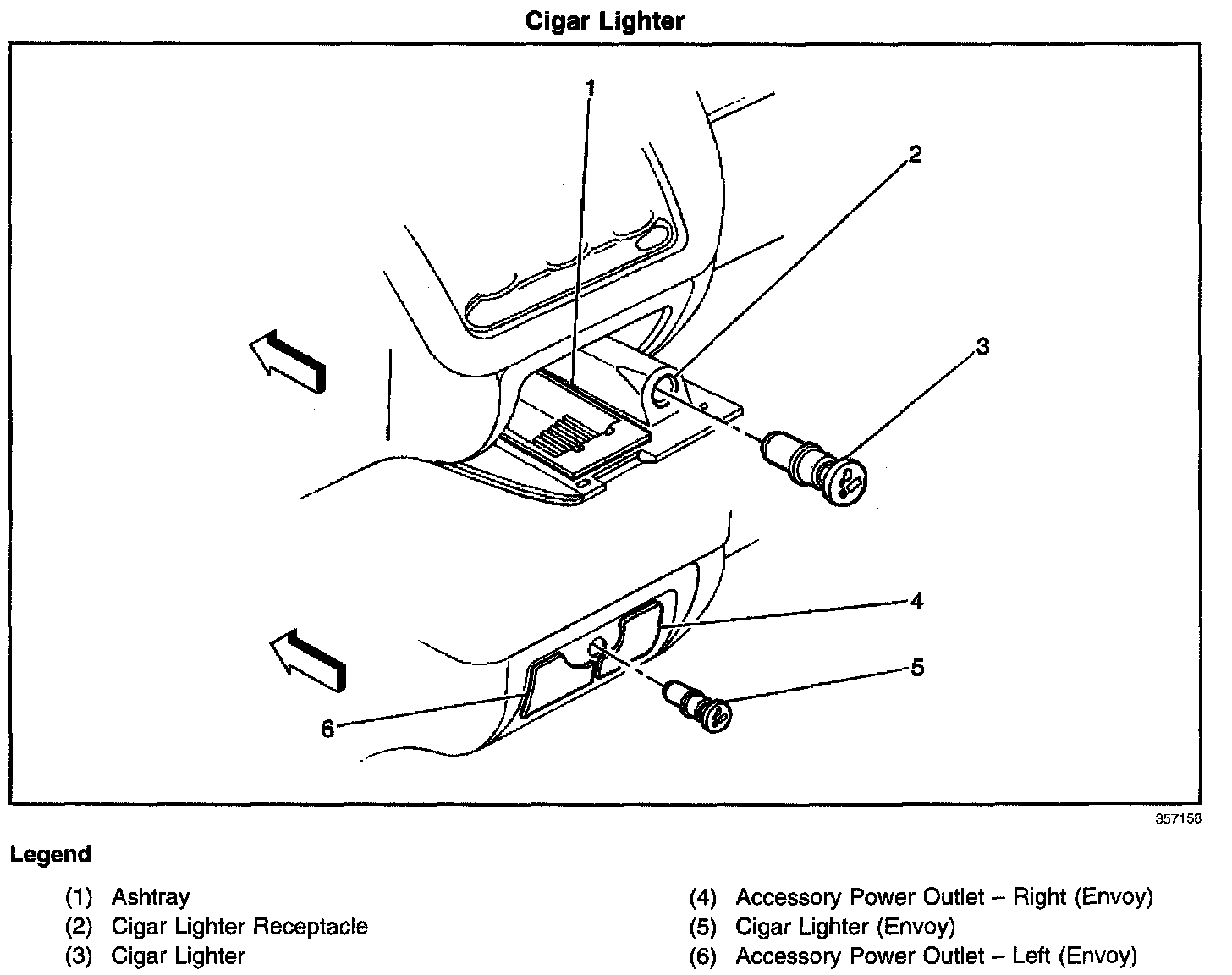 Cigar Lighter

1

2

3

4

5

6

357158

Legend

(1) Ashtray
(2) Cigar Lighter Receptacle
(3) Cigar Lighter

(4) Accessory Power Outlet – Right (Envoy)
(5) Cigar Lighter (Envoy)
(6) Accessory Power Outlet – Left (Envoy)