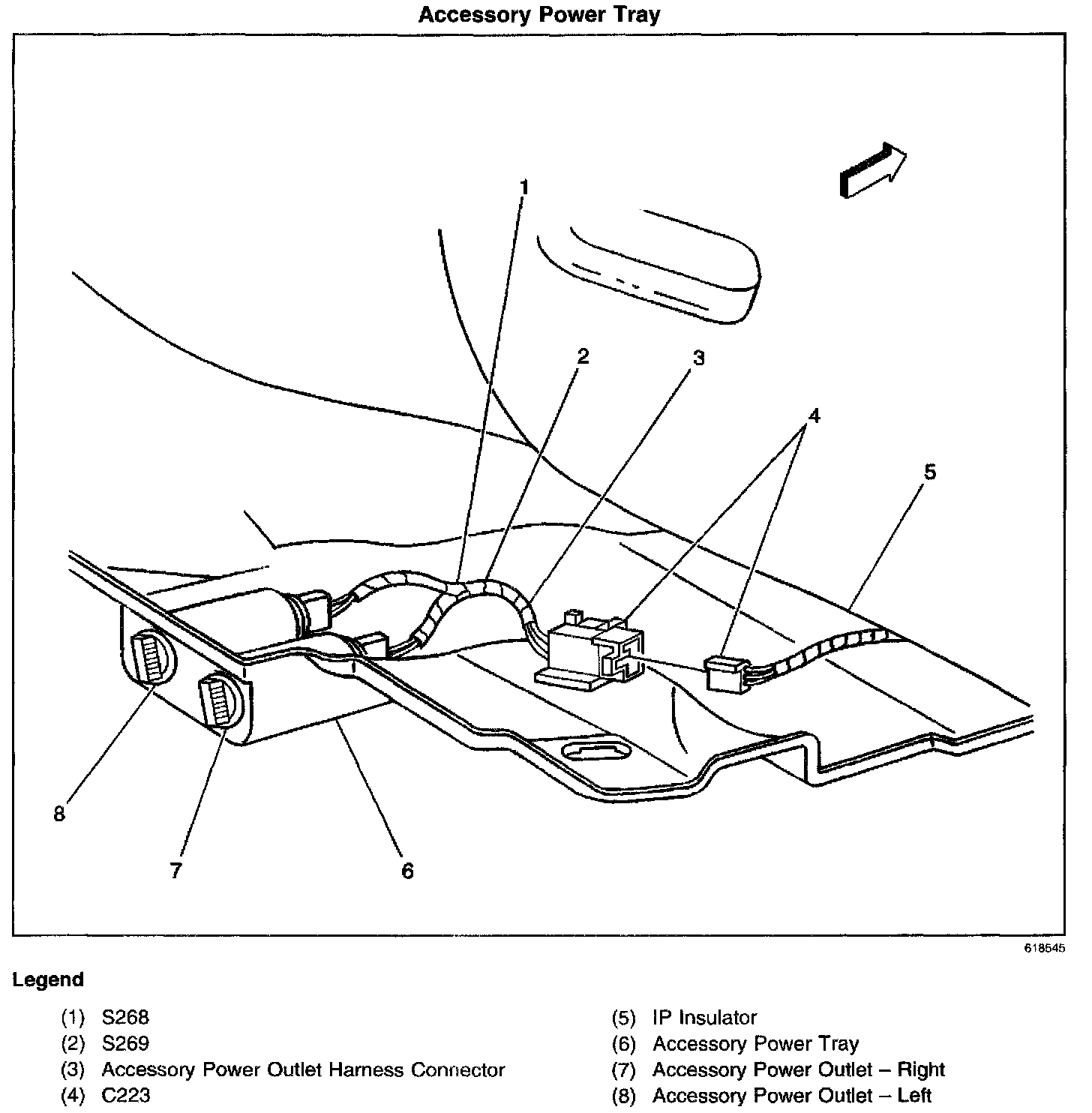 Accessory Power Tray

1

2

3

4

5

8

7

6

618545

Legend

(1) S268
(2) S269
(3) Accessory Power Outlet Harness Connector
(4) C223

(5) IP Insulator
(6) Accessory Power Tray
(7) Accessory Power Outlet – Right
(8) Accessory Power Outlet – Left