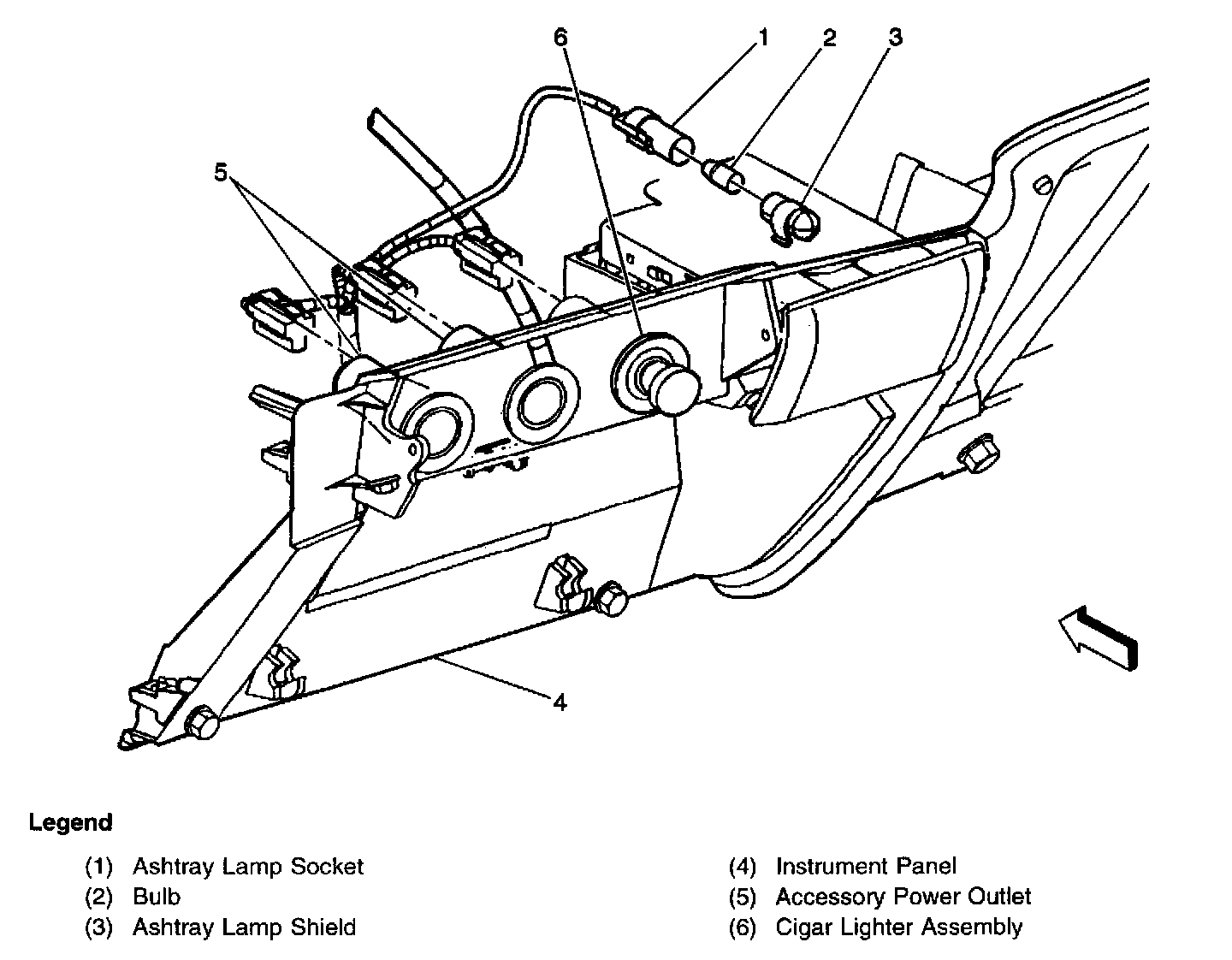 6 1 2 3

5

4

Legend

(1) Ashtray Lamp Socket
(2) Bulb
(3) Ashtray Lamp Shield

(4) Instrument Panel
(5) Accessory Power Outlet
(6) Cigar Lighter Assembly