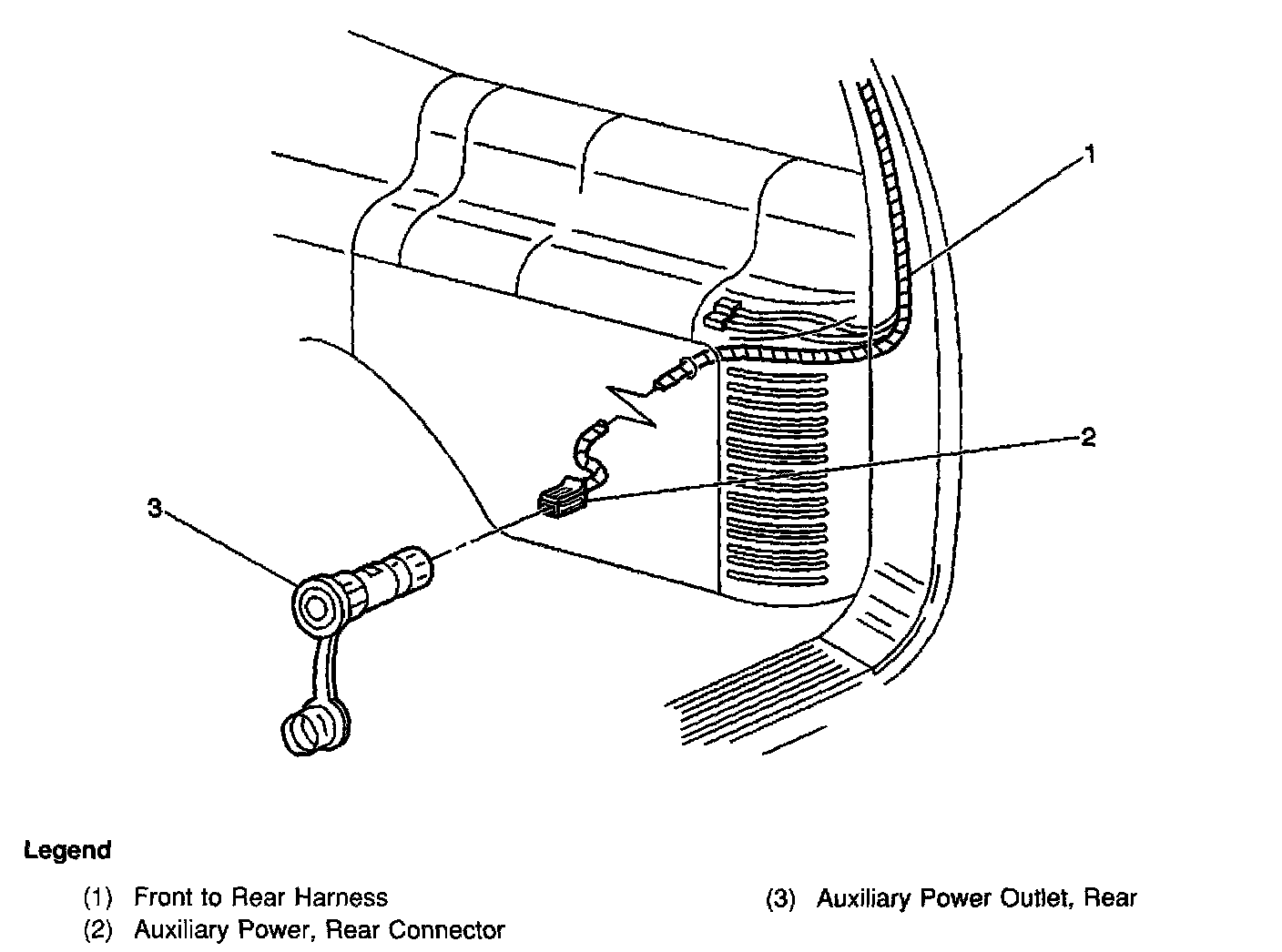 1

2

3

Legend

(1) Front to Rear Harness
(2) Auxiliary Power, Rear Connector

(3) Auxiliary Power Outlet, Rear