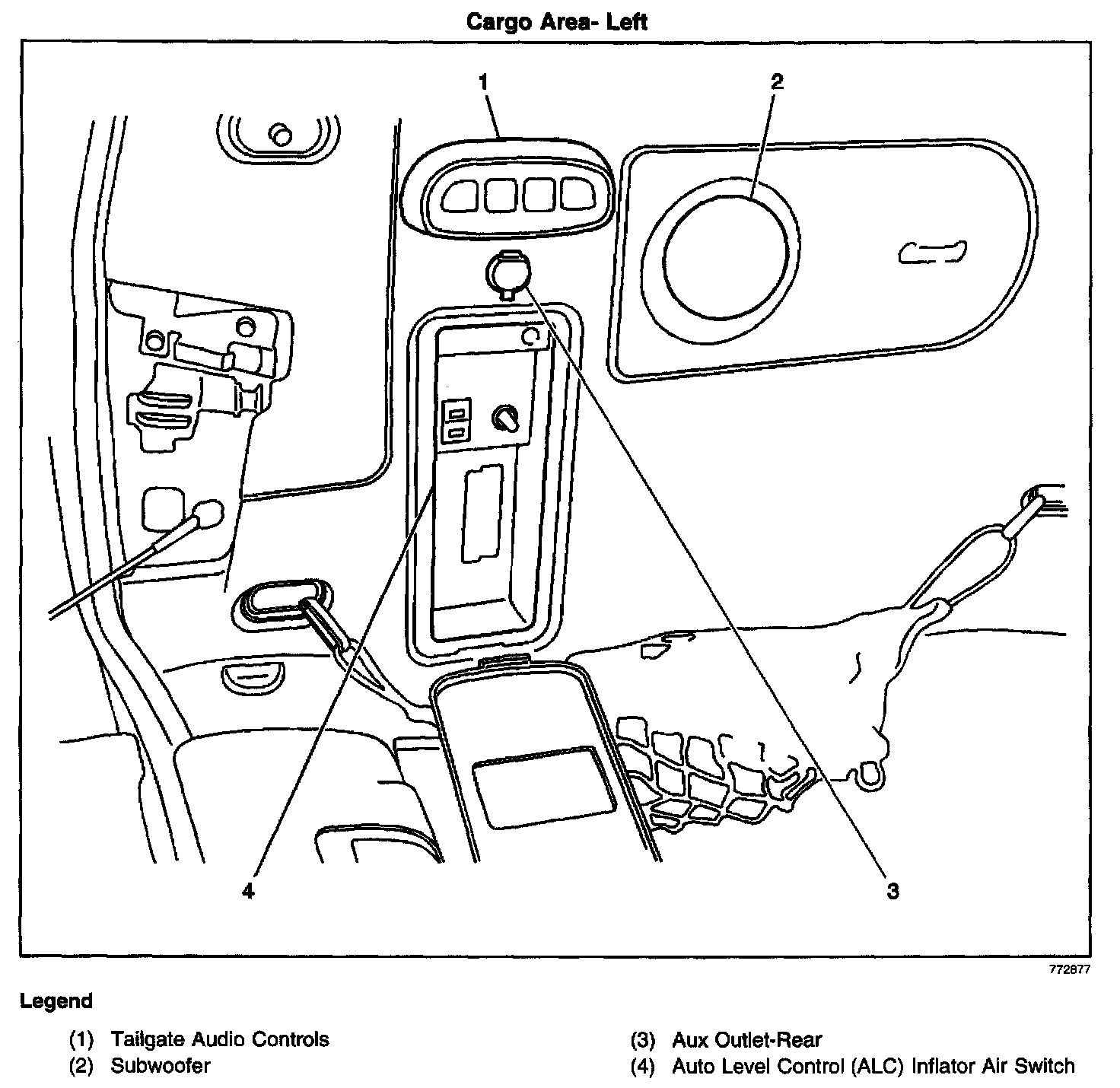 Cargo Area- Left

1

2

4

3

772877

Legend

(1) Tailgate Audio Controls

(2) Subwoofer

(3) Aux Outlet-Rear

(4) Auto Level Control (ALC) Inflator Air Switch