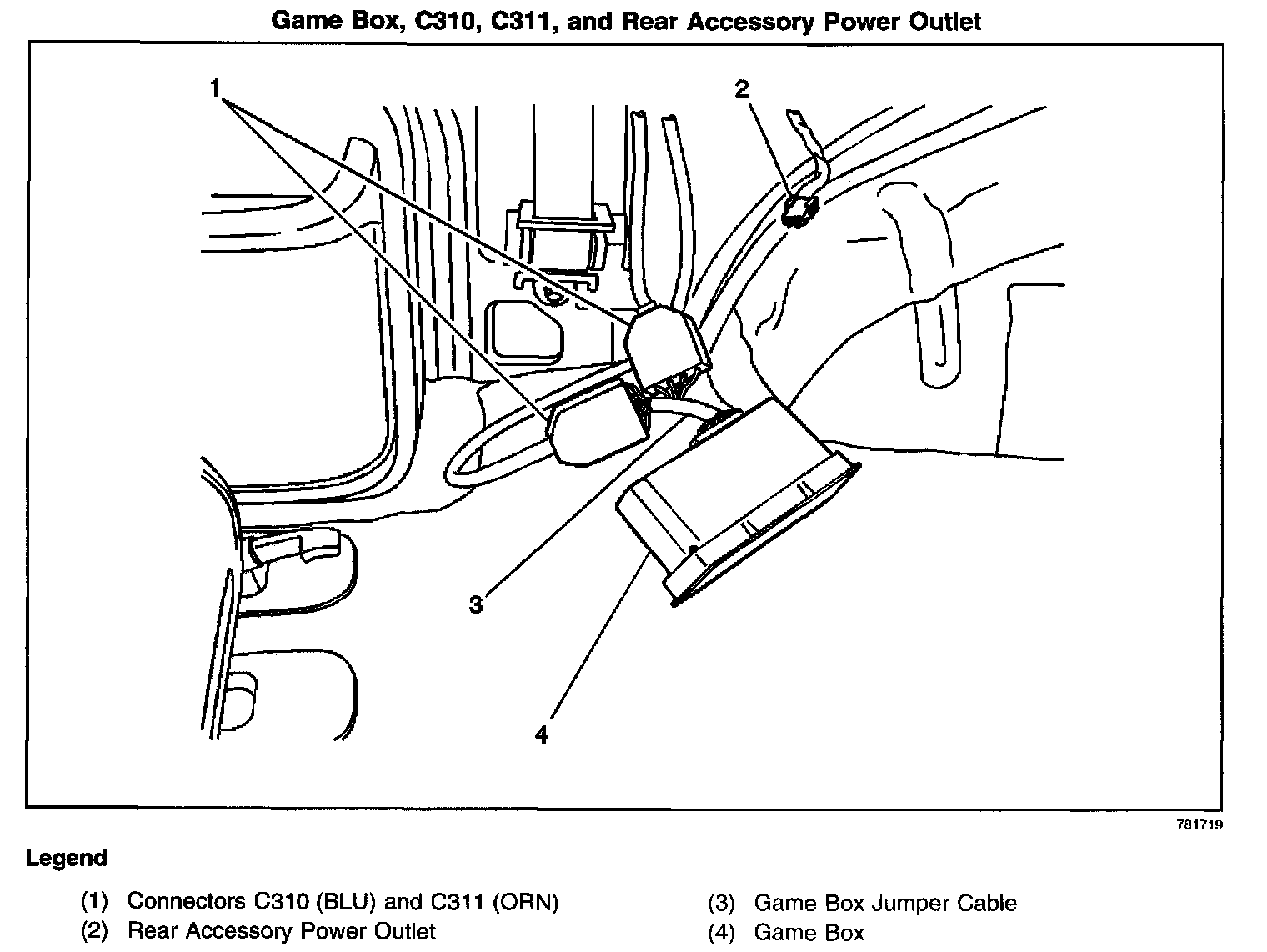 Game Box, C310, C311, and Rear Accessory Power Outlet

1
2
3
4

781719

Legend

(1) Connectors C310 (BLU) and C311 (ORN)
(2) Rear Accessory Power Outlet

(3) Game Box Jumper Cable
(4) Game Box