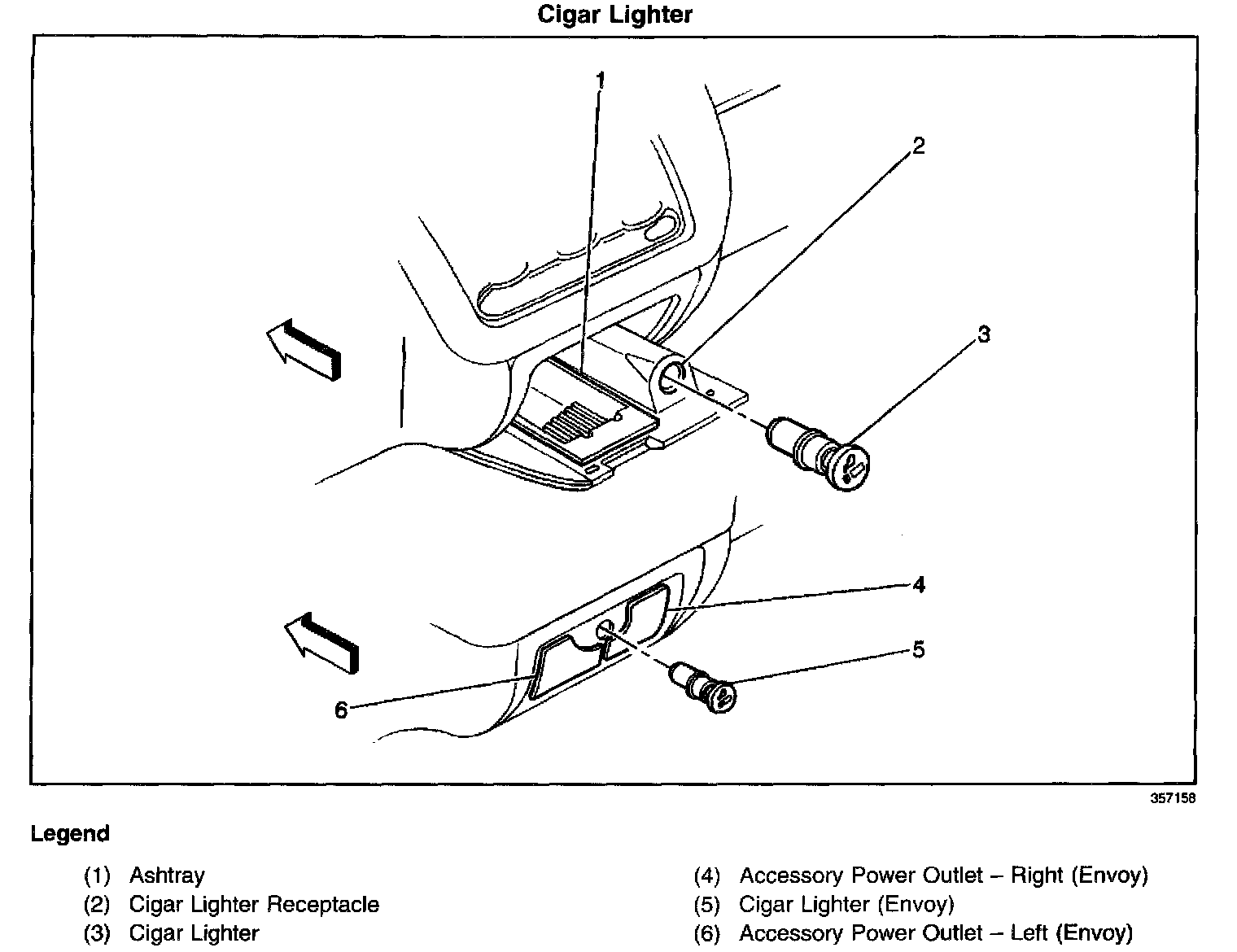 Cigar Lighter

1

2

3

4

5

6

357158

Legend

(1) Ashtray
(2) Cigar Lighter Receptacle
(3) Cigar Lighter

(4) Accessory Power Outlet – Right (Envoy)
(5) Cigar Lighter (Envoy)
(6) Accessory Power Outlet – Left (Envoy)