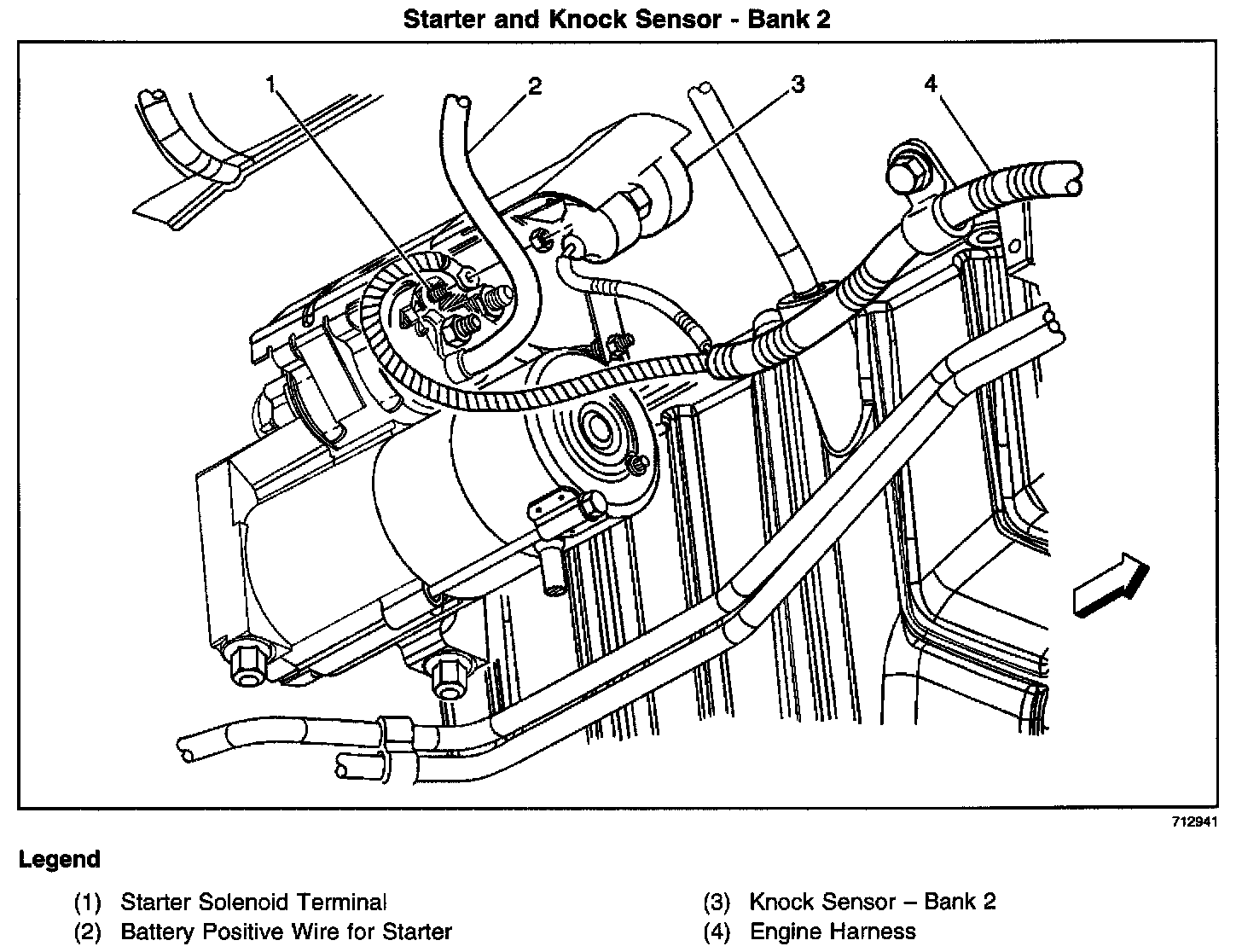 Starter and Knock Sensor - Bank 2

1
2
3
4

712941

Legend

(1) Starter Solenoid Terminal
(2) Battery Positive Wire for Starter

(3) Knock Sensor – Bank 2
(4) Engine Harness