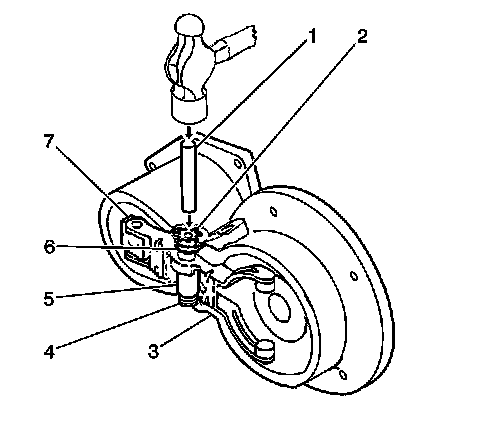 1
2
7
6
5
4
3