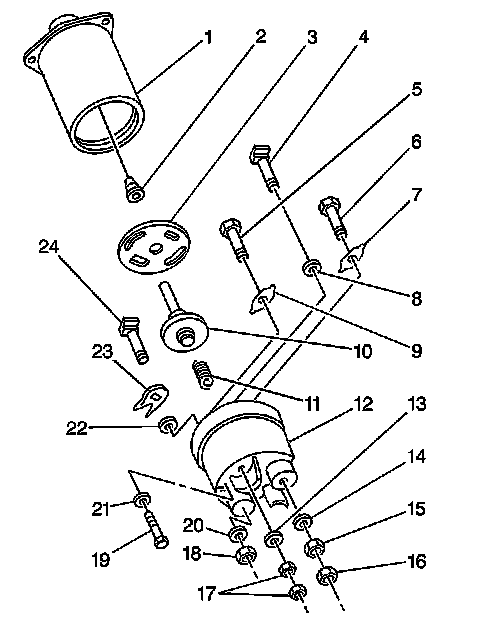 1
2
3
4
5
6
7
24
8
9
10
23
11
12
13
22
14
21
15
20
19
18
16
17